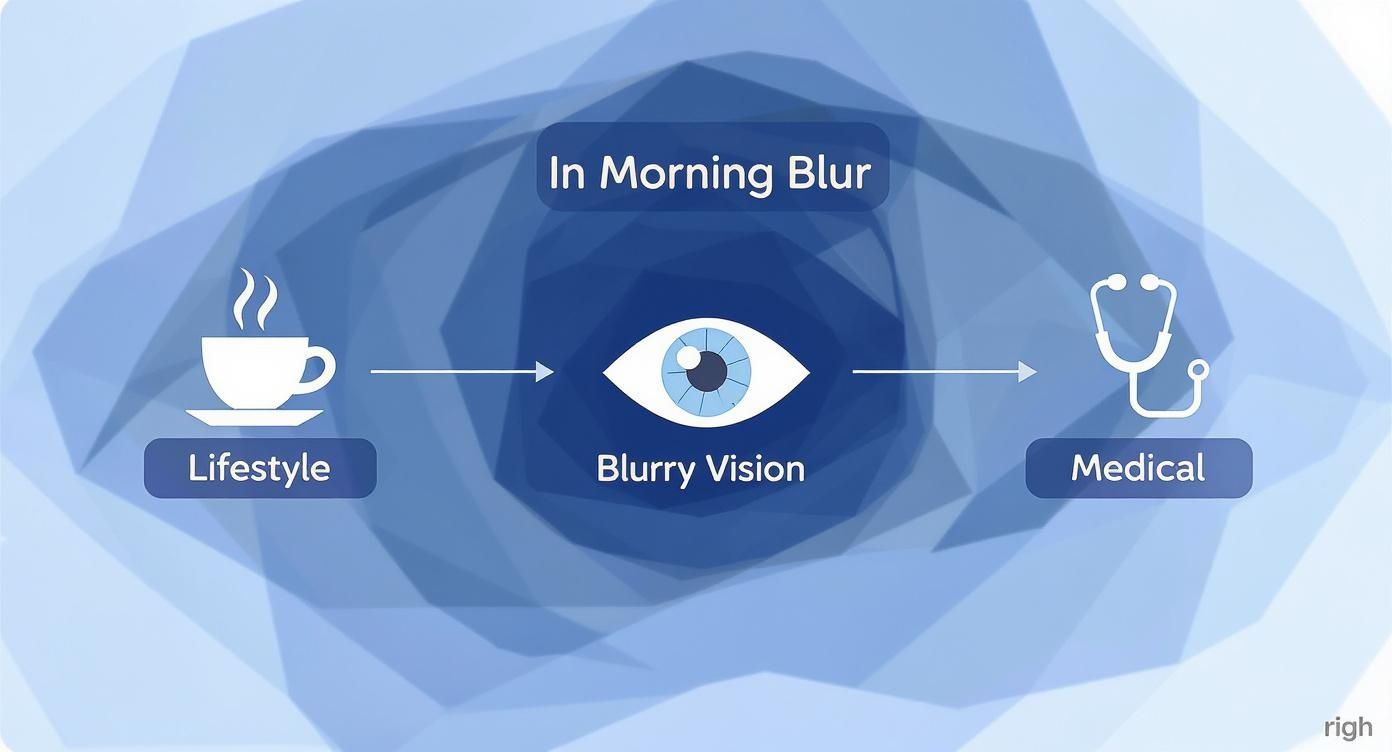 In Morning Blur

Lifestyle

Blurry Vision

Medical

righ