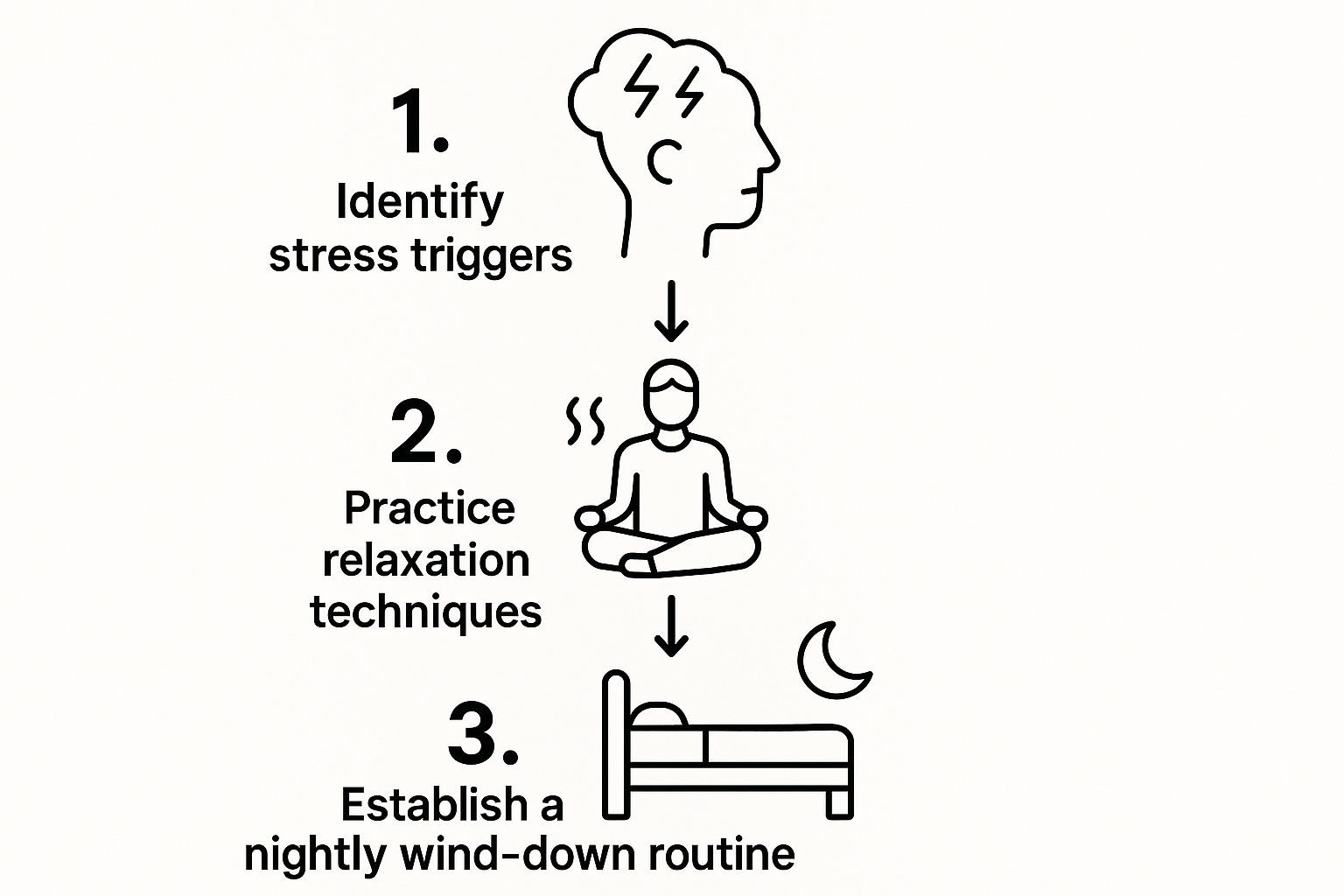 1.
Identify stress triggers

2.
Practice relaxation techniques

3.
Establish a nightly wind-down routine