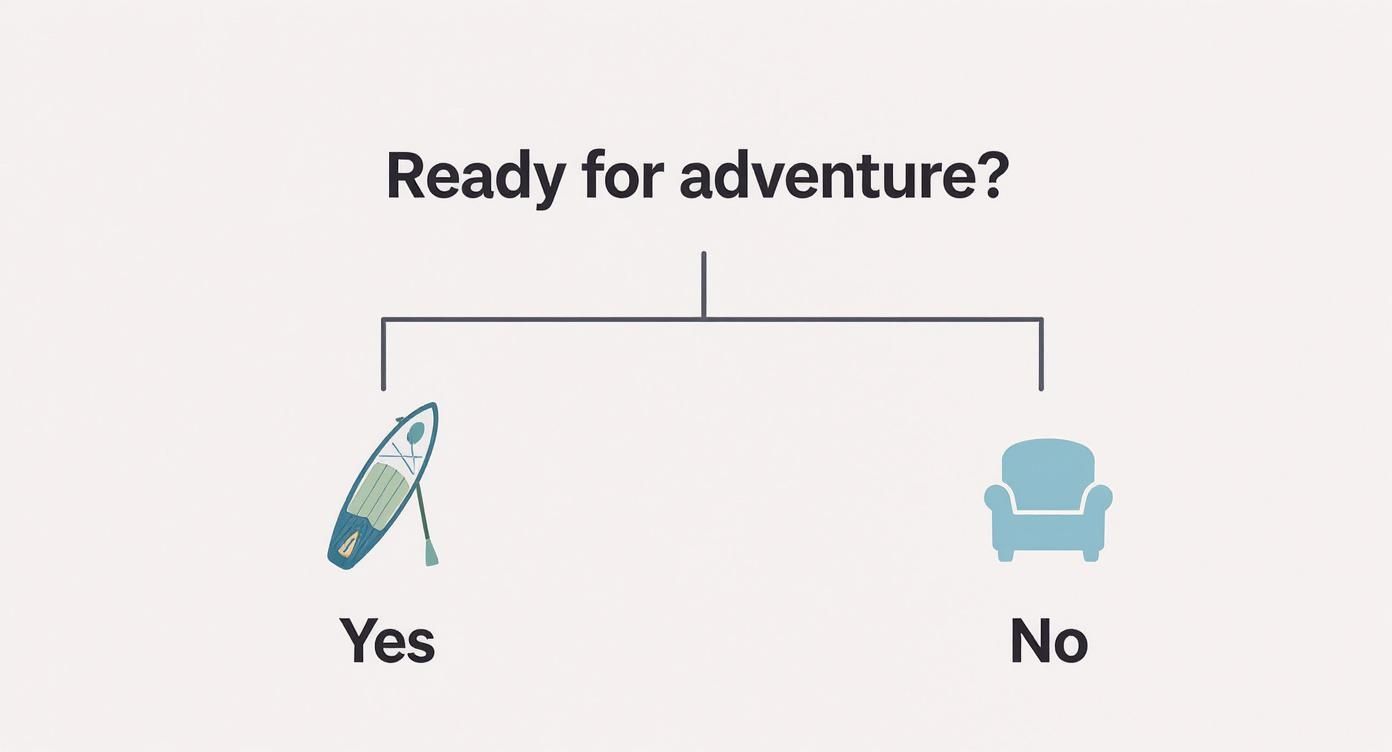 Ready for adventure?

Yes

No