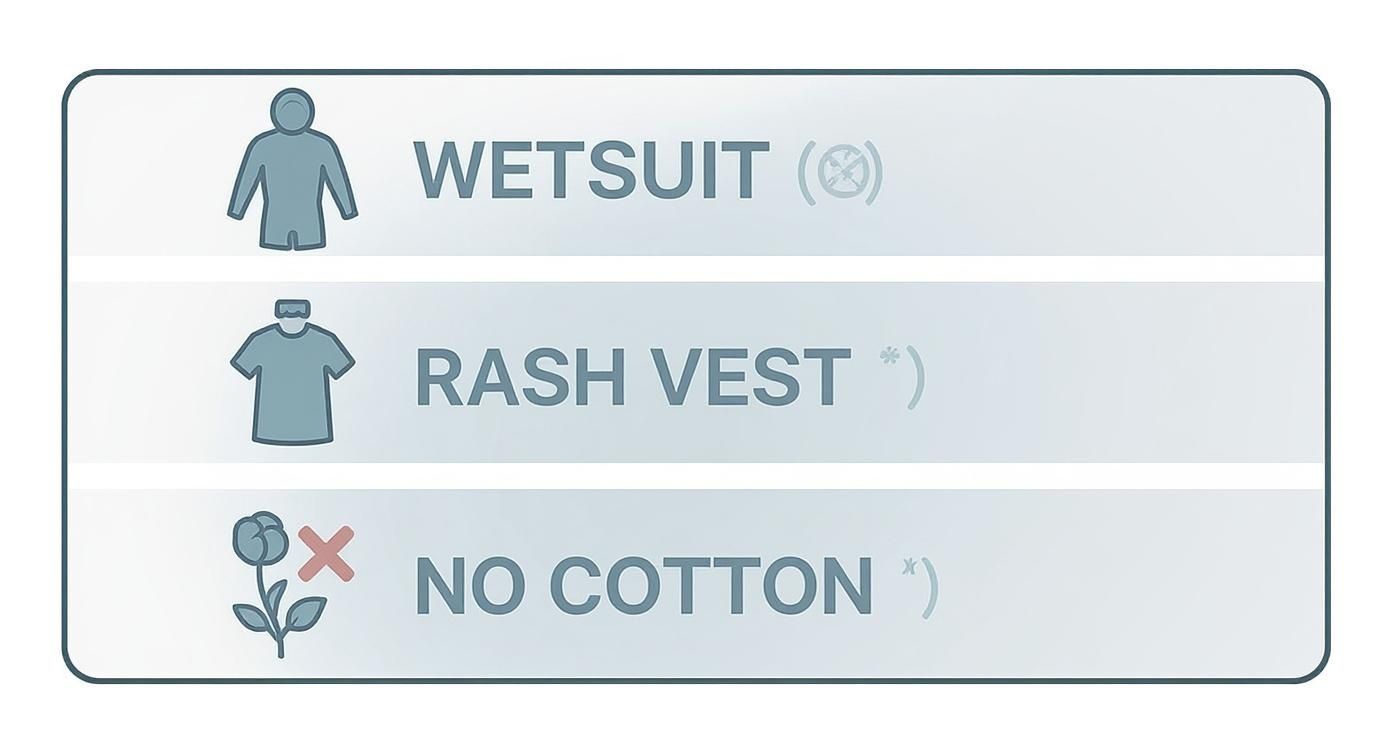 WETSUIT

RASH VEST *)

NO COTTON *)