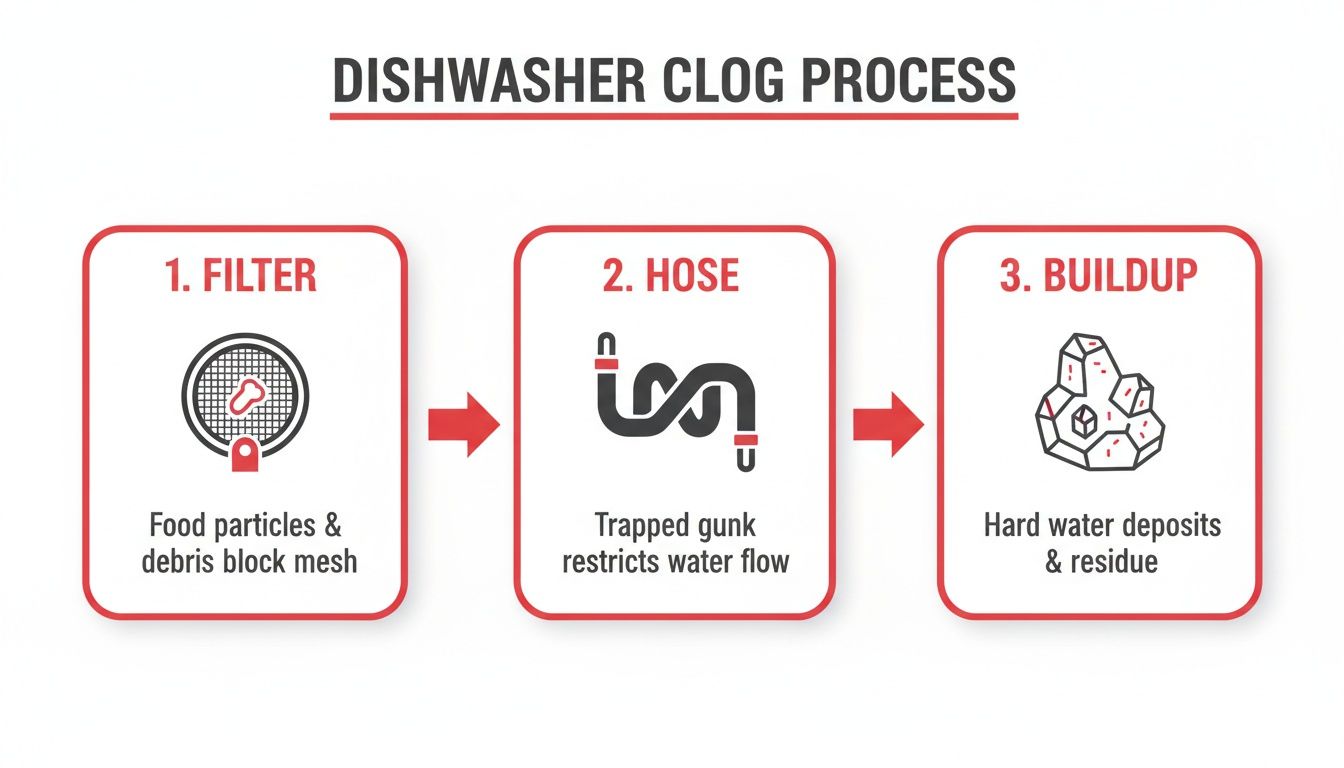 DISHWASHER CLOG PROCESS

1. FILTER

Food particles & debris block mesh

2. HOSE

Trapped gunk restricts water flow

3. BUILDUP

Hard water deposits & residue