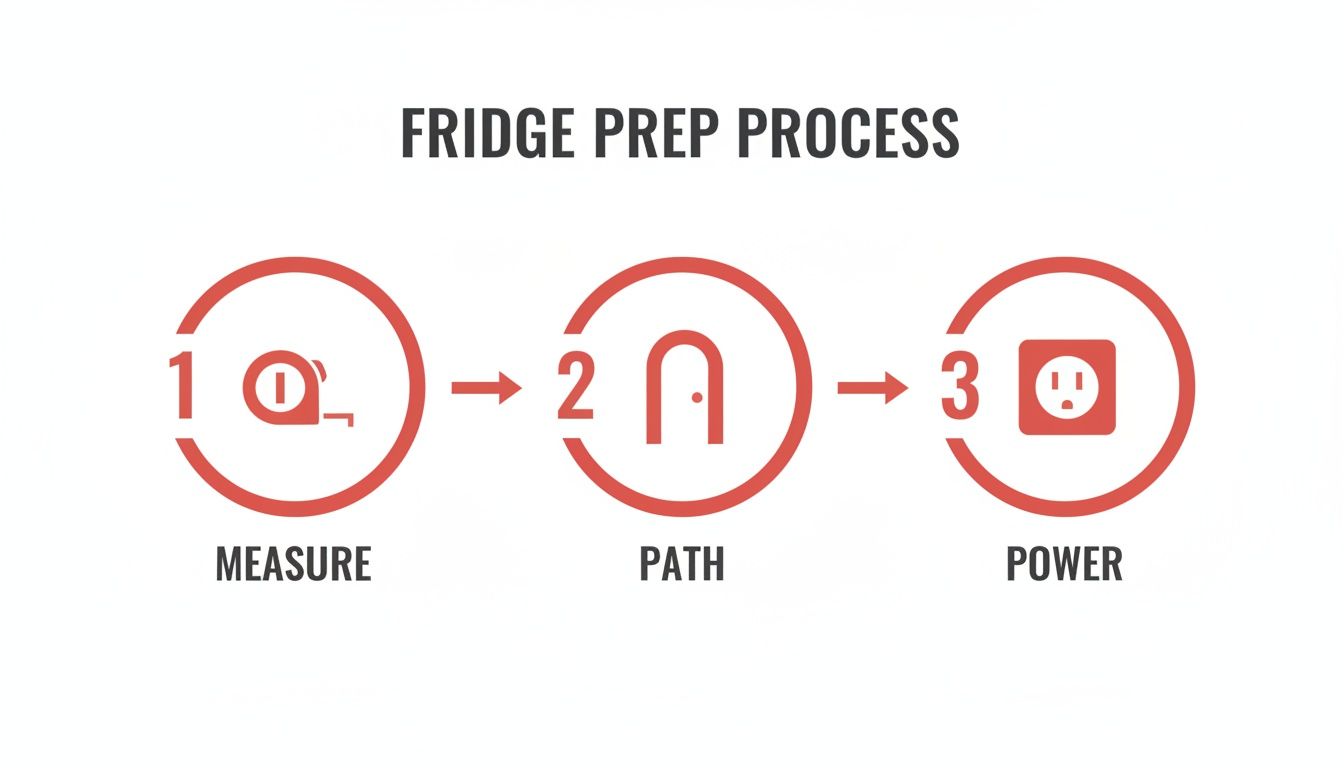 FRIDGE PREP PROCESS

1

MEASURE

2

PATH

3

POWER