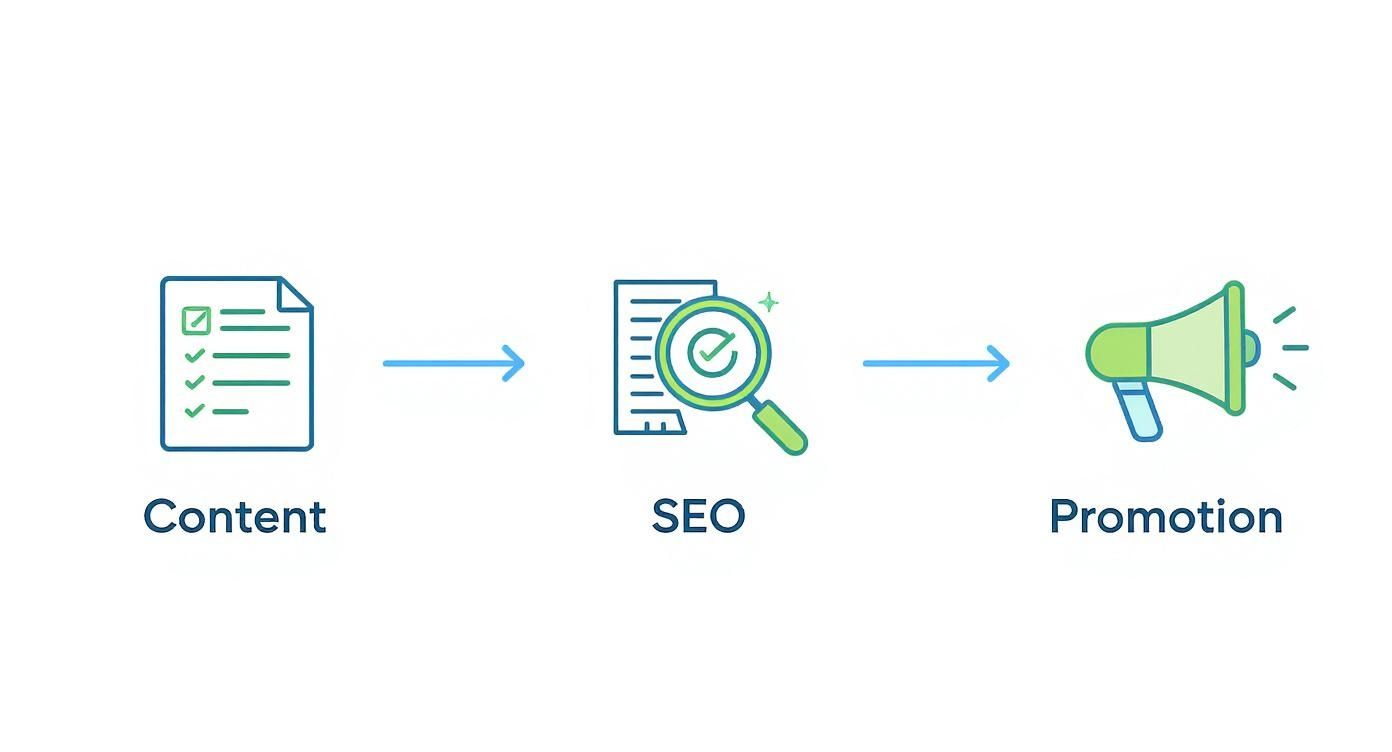 Content

SEO

Promotion