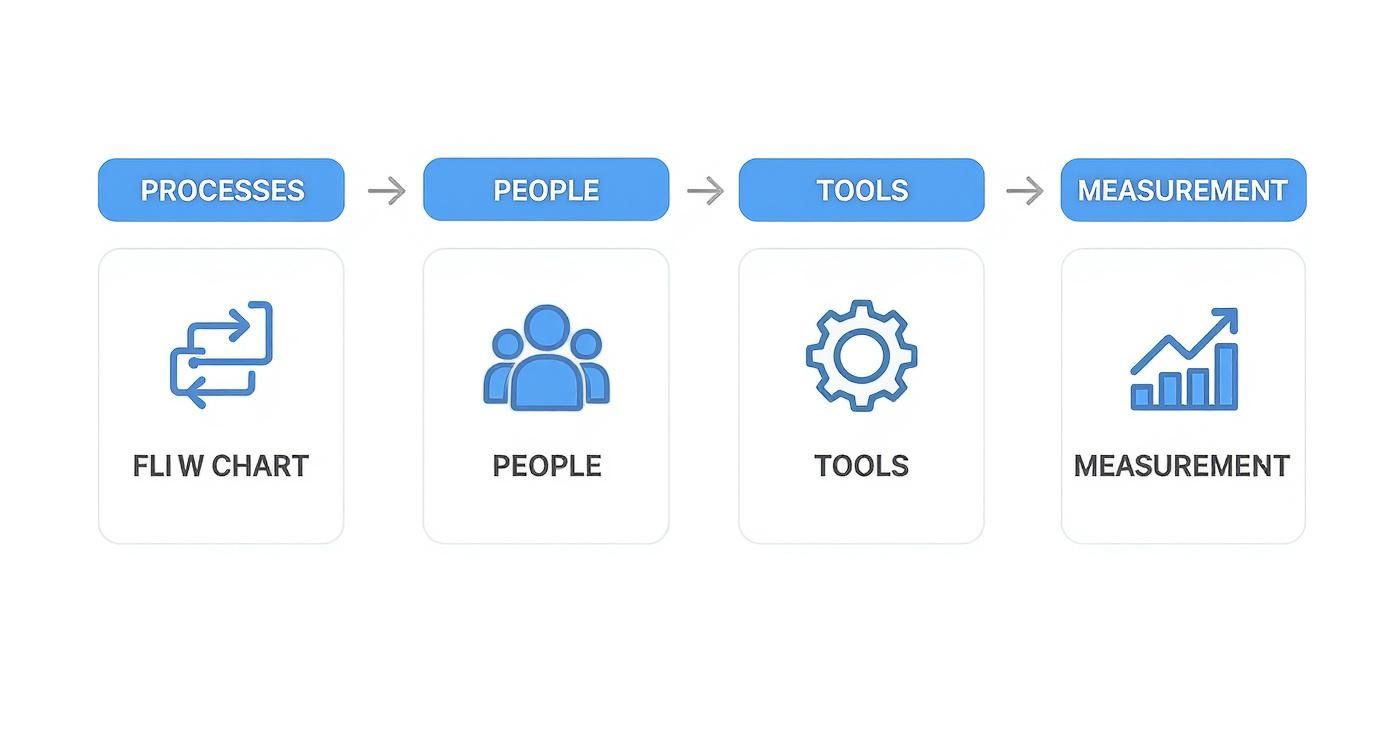 PROCESSES

PEOPLE

TOOLS

MEASUREMENT

FLI W CHART

PEOPLE

TOOLS

MEASUREMENT