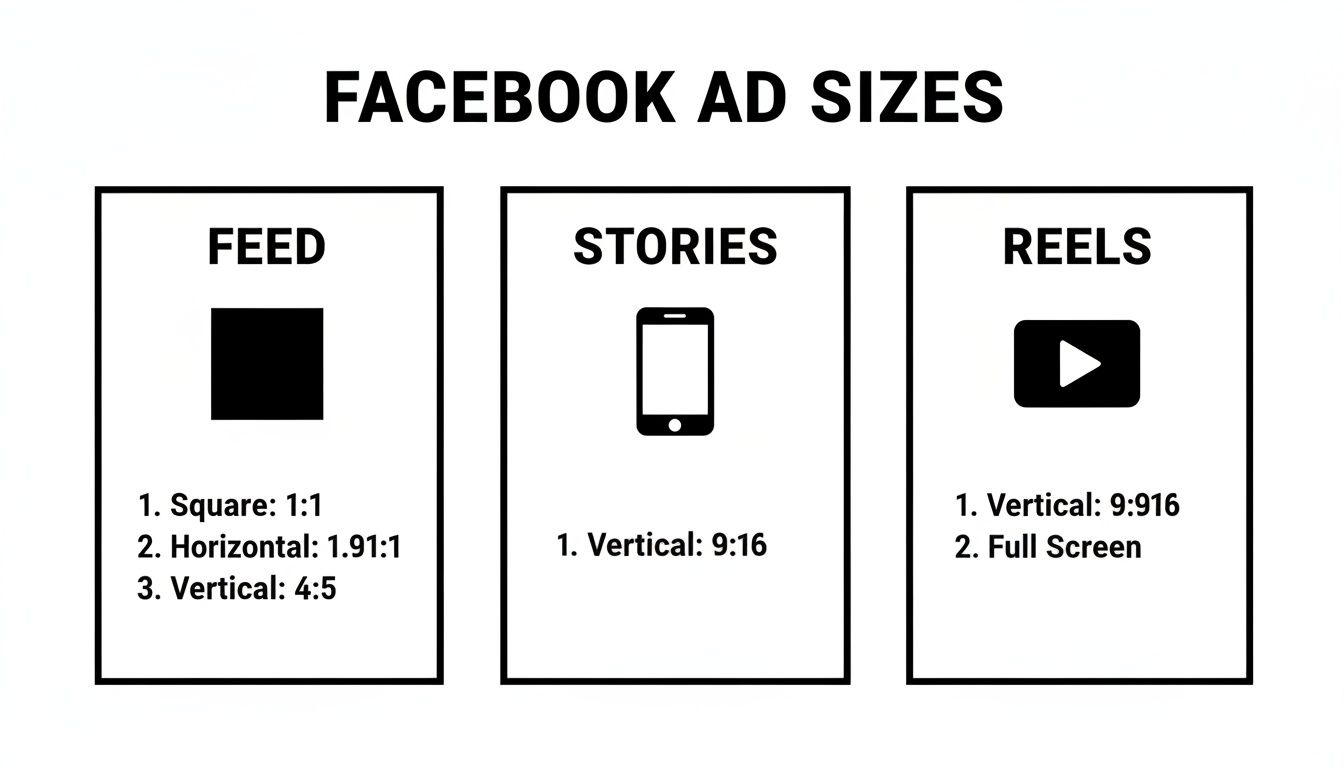 FACEBOOK AD SIZES

FEED

1. Square: 1:1
2. Horizontal: 1.91:1
3. Vertical: 4:5

STORIES

1. Vertical: 9:16

REELS

1. Vertical: 9:916
2. Full Screen