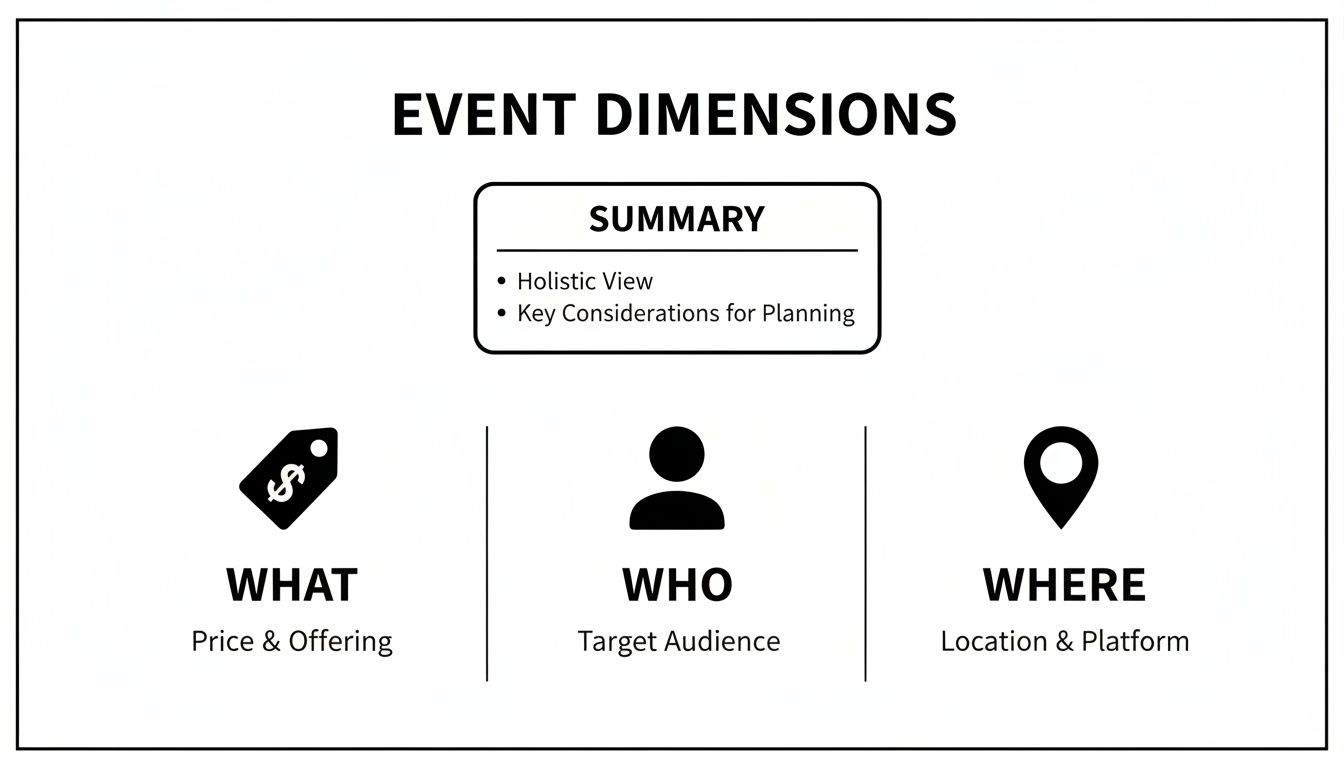 EVENT DIMENSIONS

SUMMARY

• Holistic View
• Key Considerations for Planning

$

WHAT
Price & Offering

WHO
Target Audience

WHERE
Location & Platform