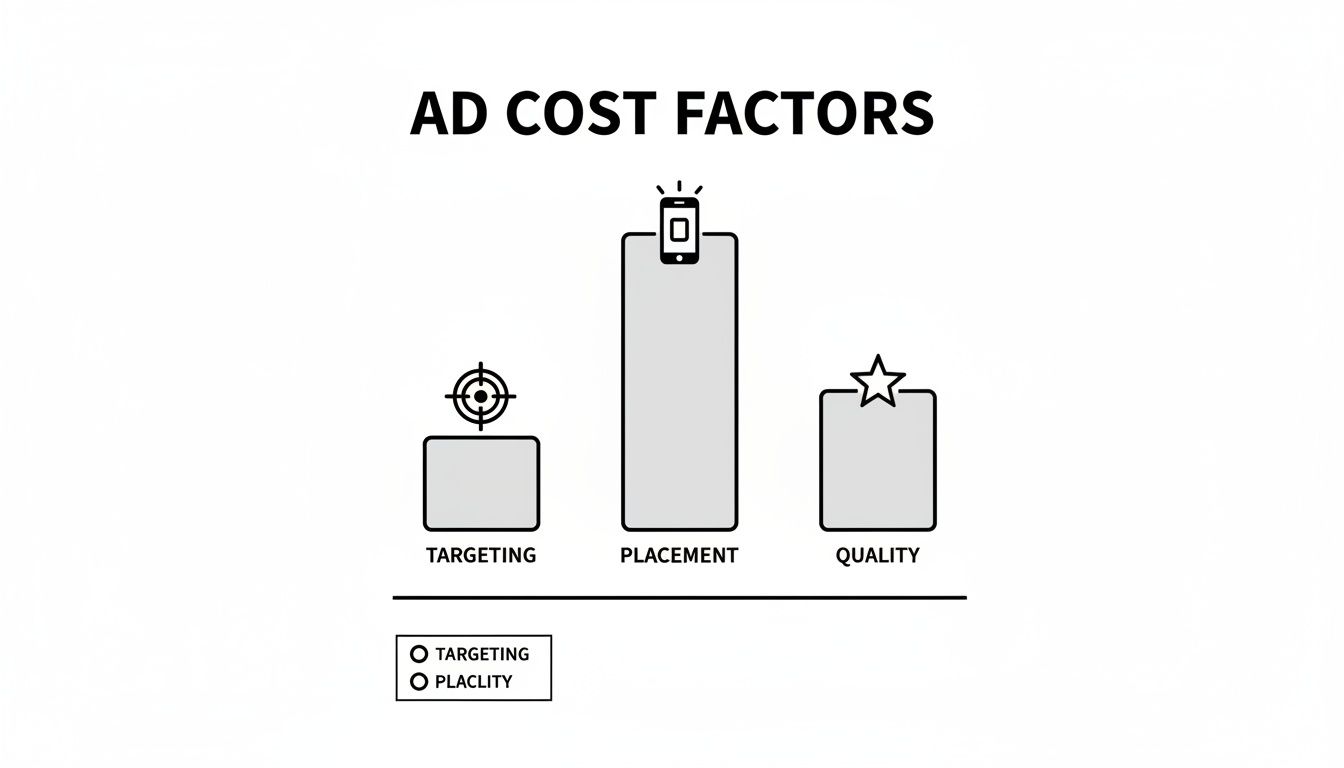 AD COST FACTORS

TARGETING
PLACEMENT
QUALITY

TARGETING
PLACLITY