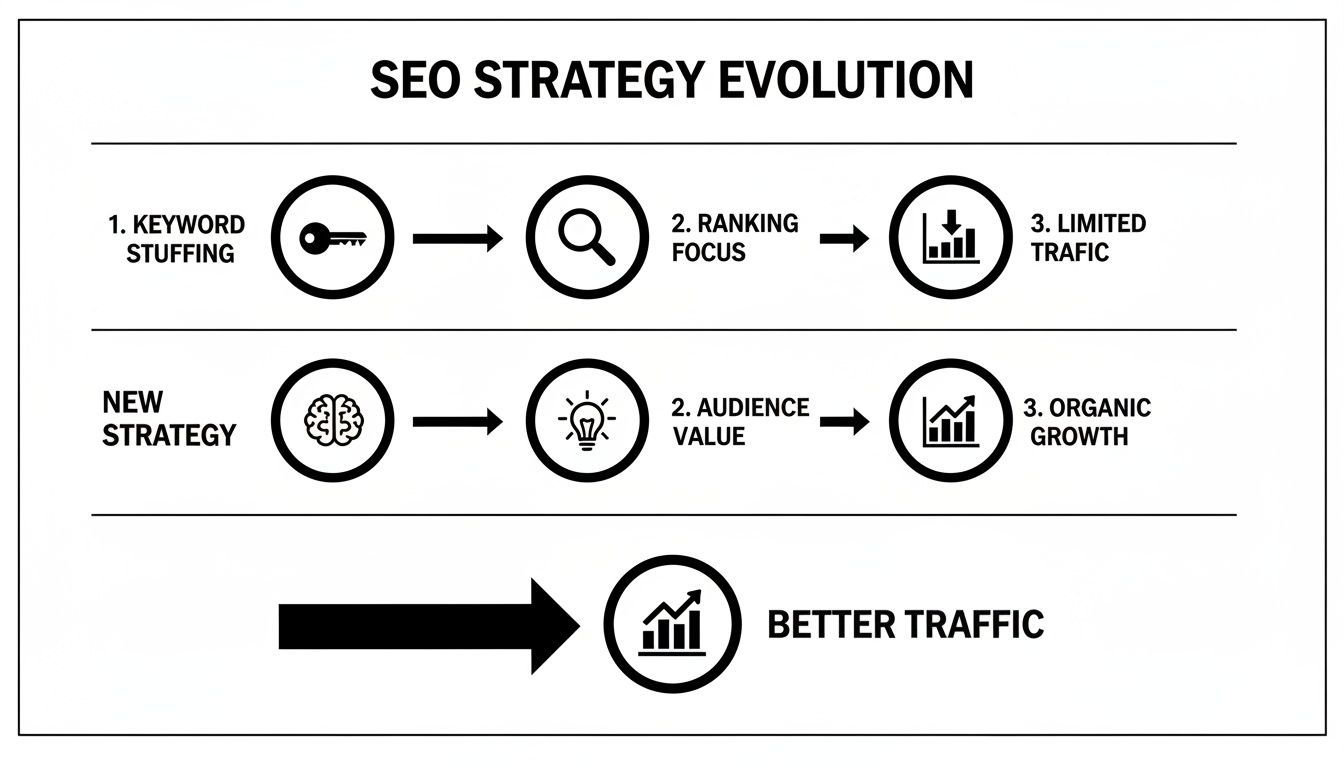 SEO STRATEGY EVOLUTION

1. KEYWORD STUFFING

2. RANKING FOCUS

3. LIMITED TRAFIC

NEW STRATEGY

2. AUDIENCE VALUE

3. ORGANIC GROWTH

BETTER TRAFFIC