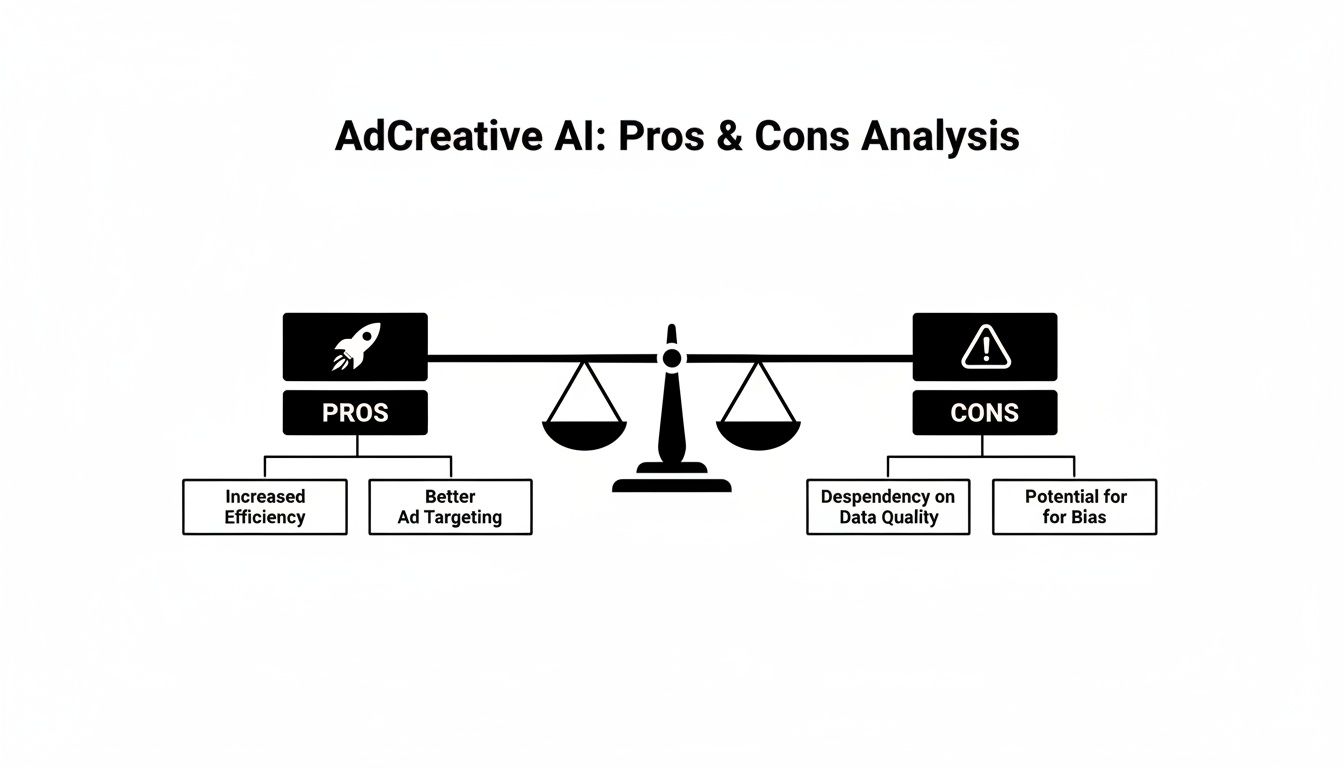 AdCreative AI: Pros & Cons Analysis

PROS

Increased Efficiency

Better Ad Targeting

CONS

Despendency on Data Quality

Potential for for Bias