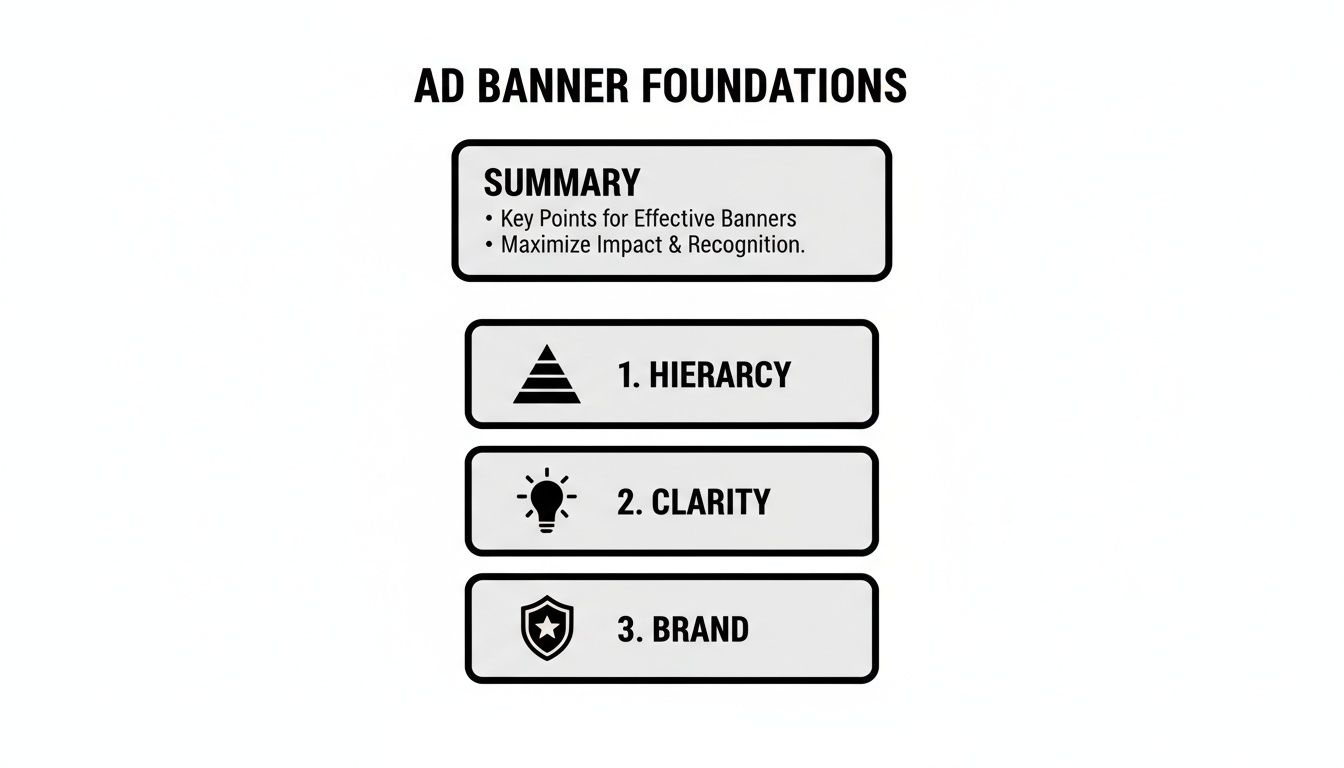 AD BANNER FOUNDATIONS

SUMMARY
• Key Points for Effective Banners
• Maximize Impact & Recognition.

1. HIERARCY

2. CLARITY

3. BRAND