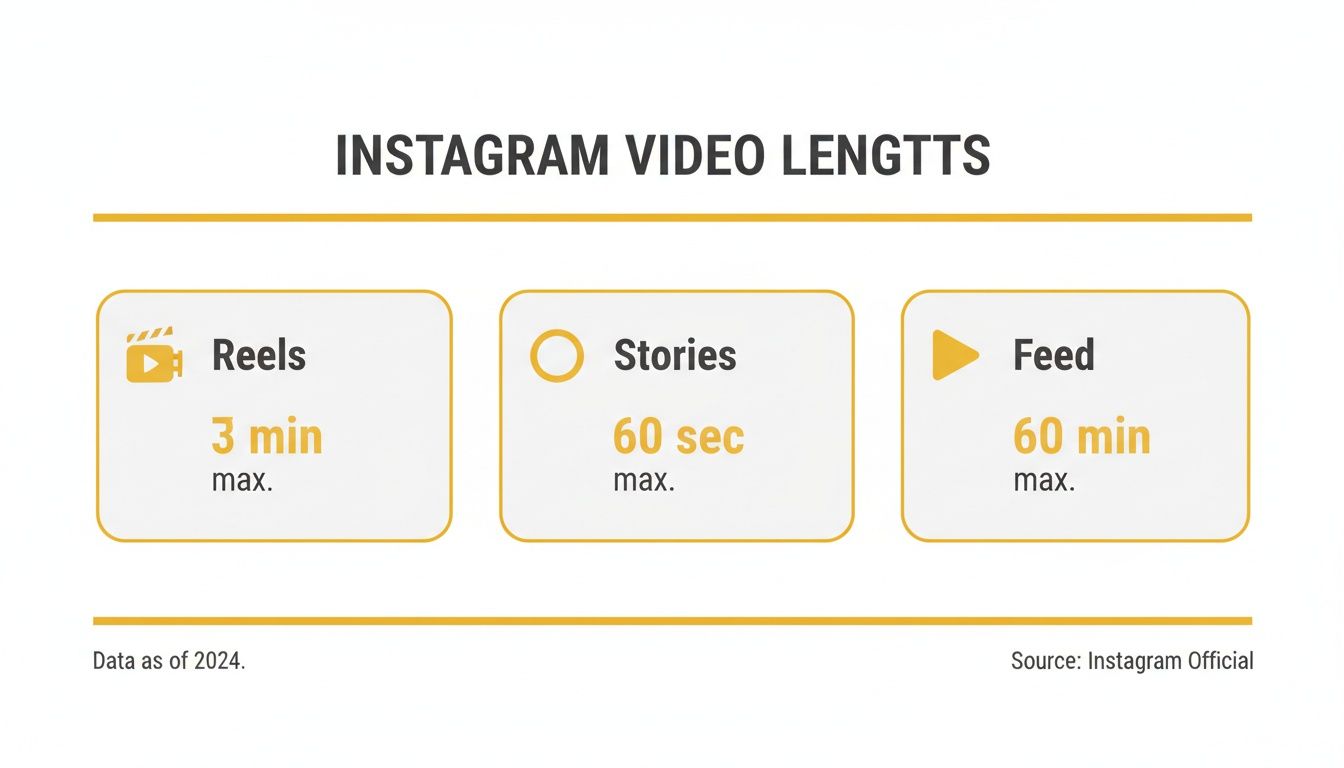 INSTAGRAM VIDEO LENGTTS

Reels
3 min
max.

Stories
60 sec
max.

Feed
60 min
max.

Data as of 2024.

Source: Instagram Official