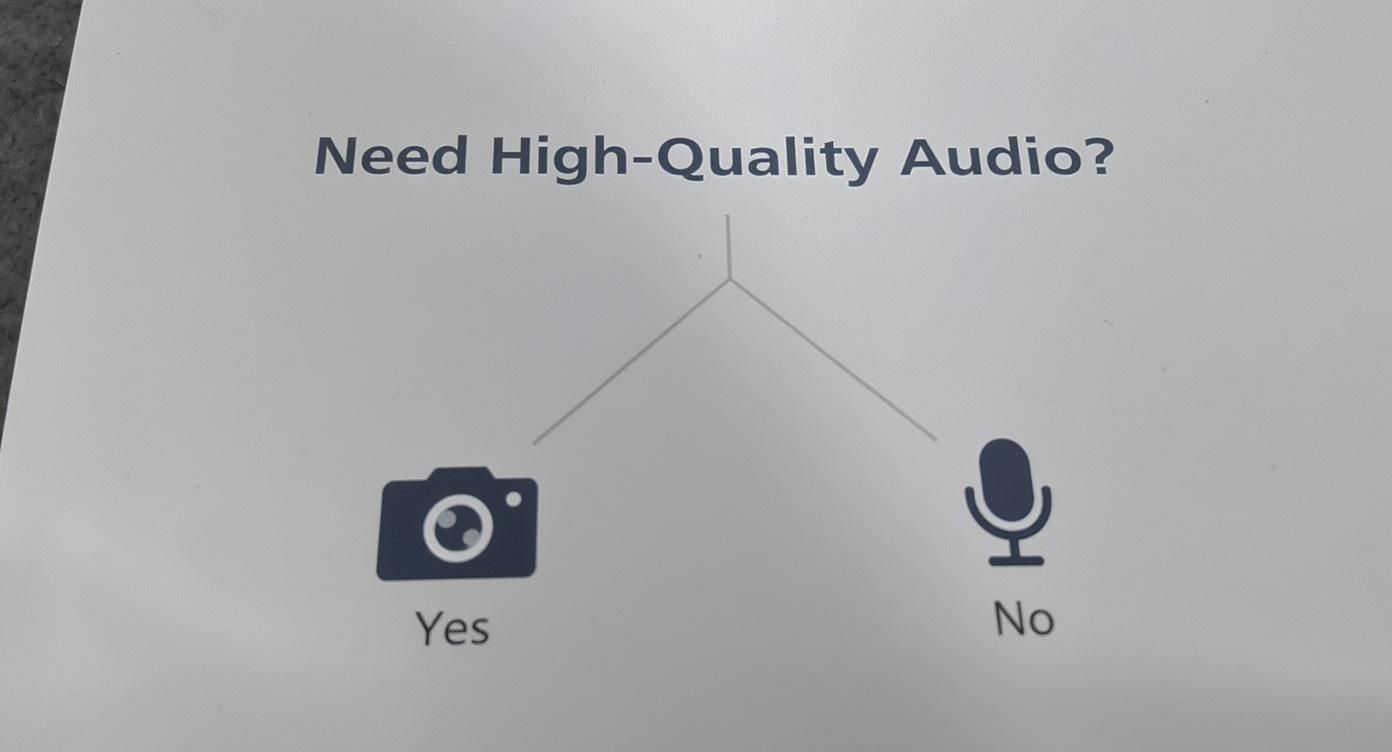 Need High-Quality Audio?

Yes

No