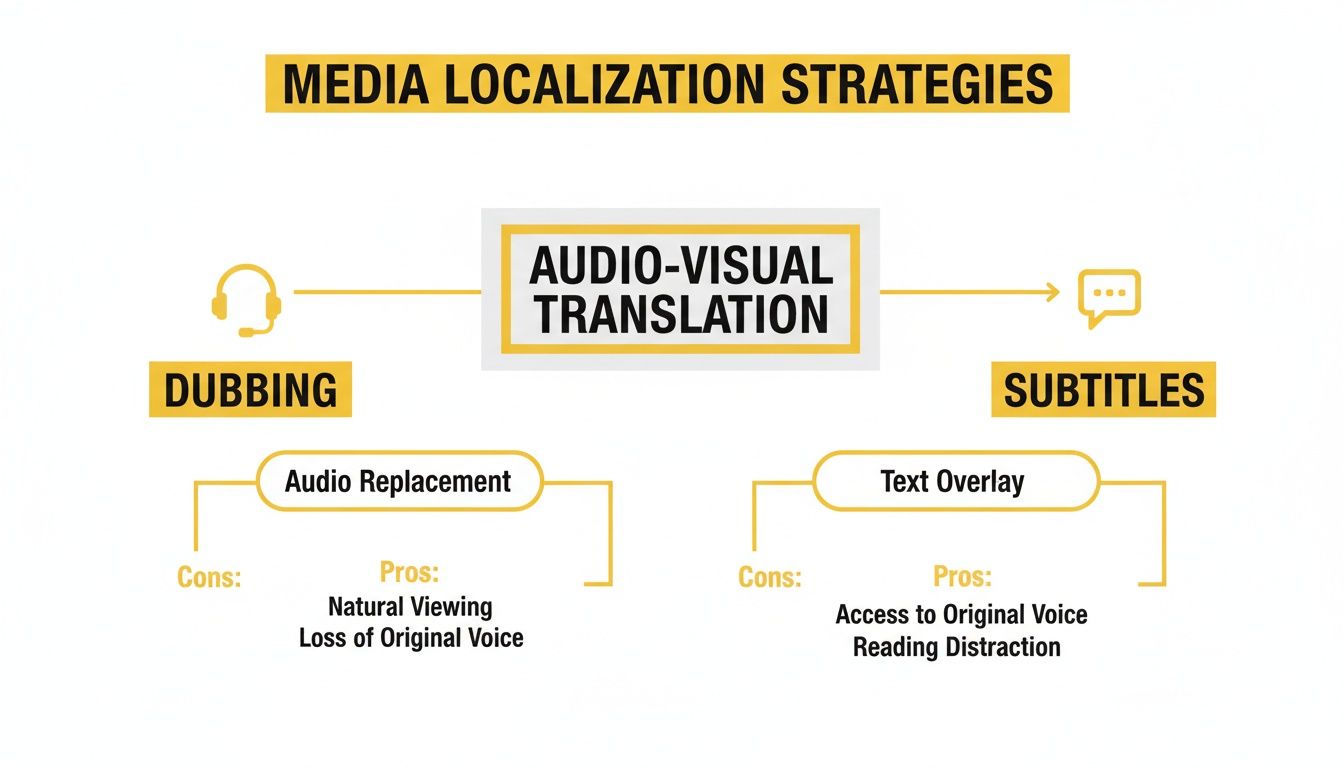 MEDIA LOCALIZATION STRATEGIES

AUDIO-VISUAL TRANSLATION

DUBBING

Audio Replacement

Cons:

Pros:

Natural Viewing
Loss of Original Voice

SUBTITLES

Text Overlay

Cons:

Pros:

Access to Original Voice
Reading Distraction