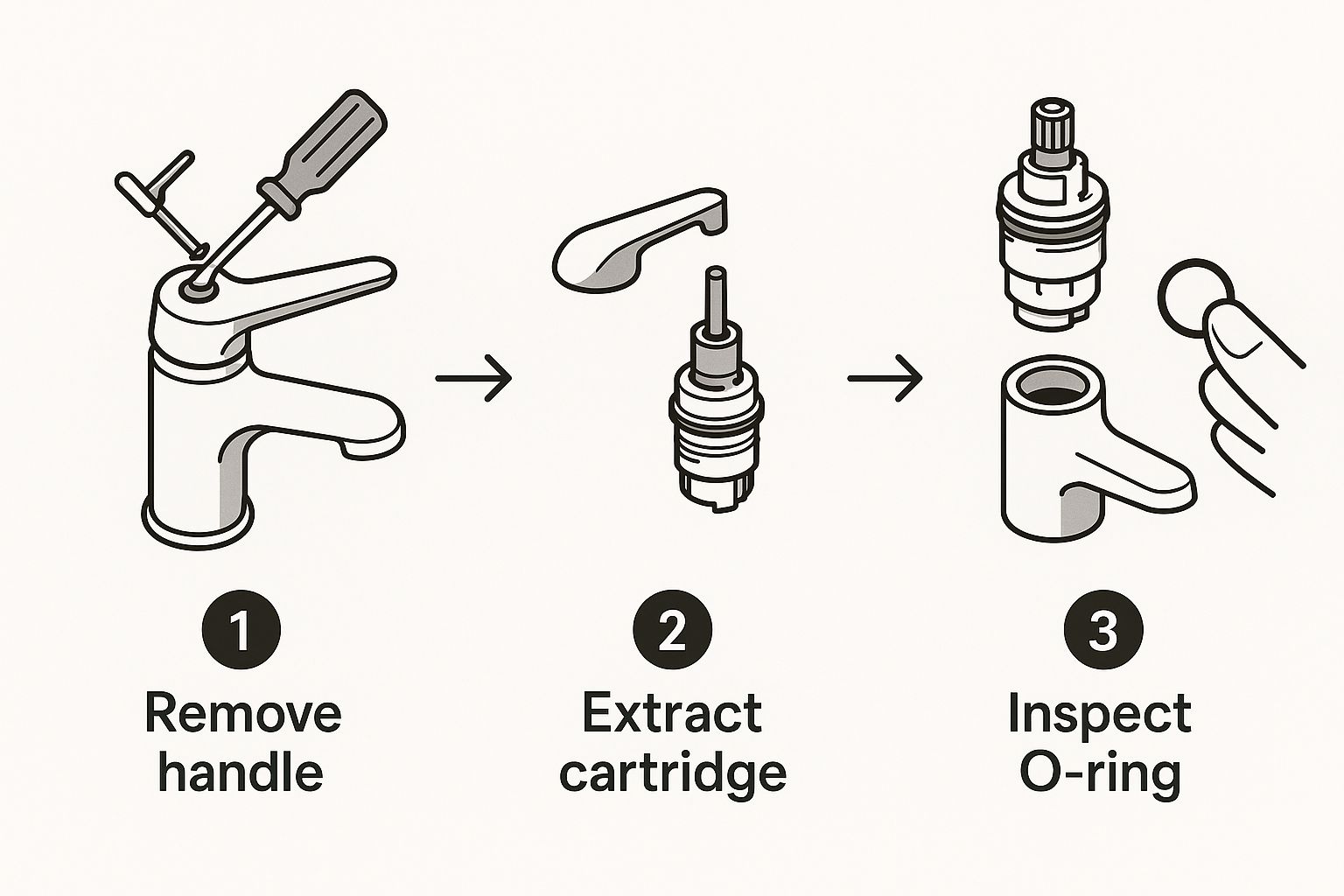 1
Remove handle

2
Extract cartridge

3
Inspect O-ring