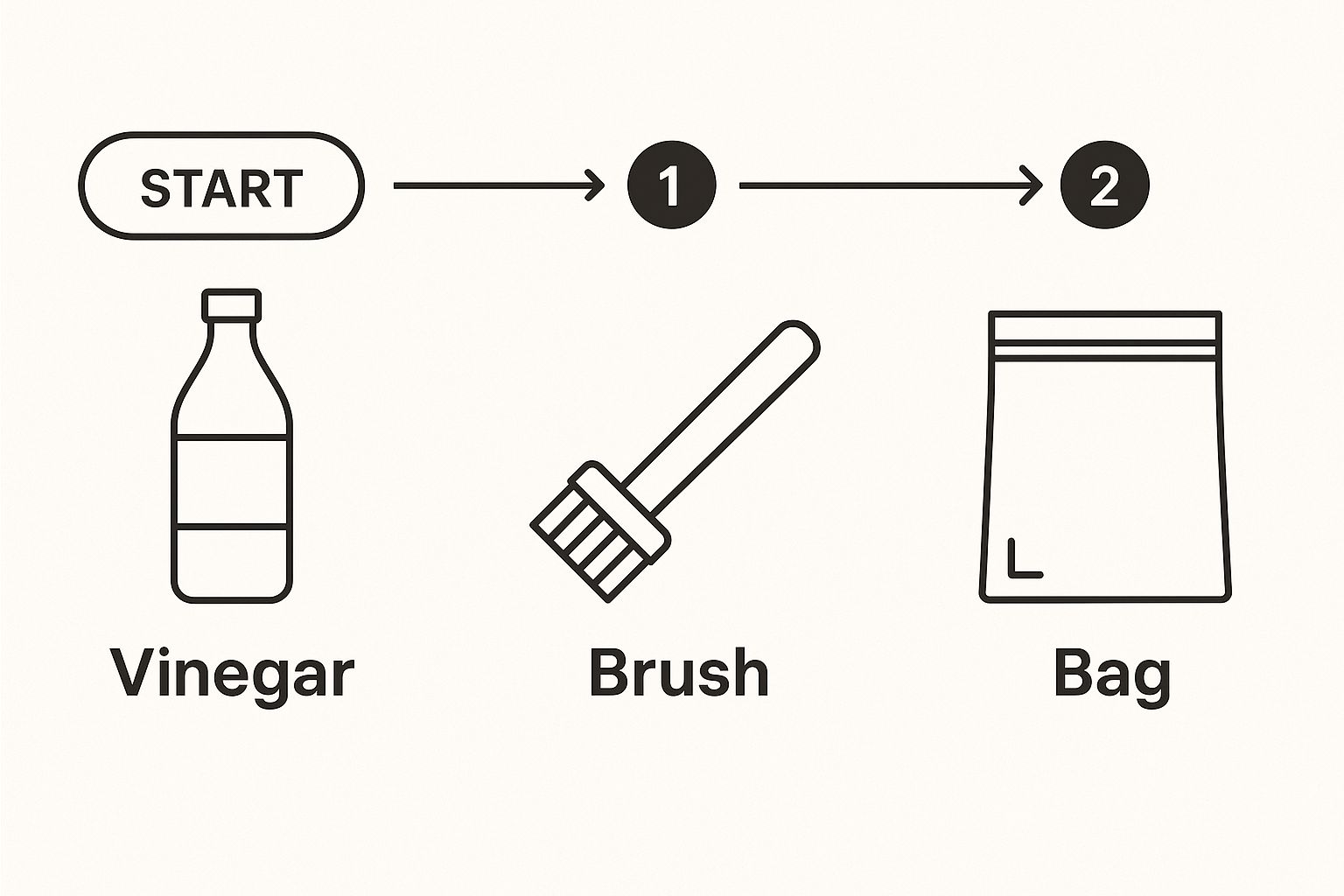 START
1
2

Vinegar
Brush
Bag