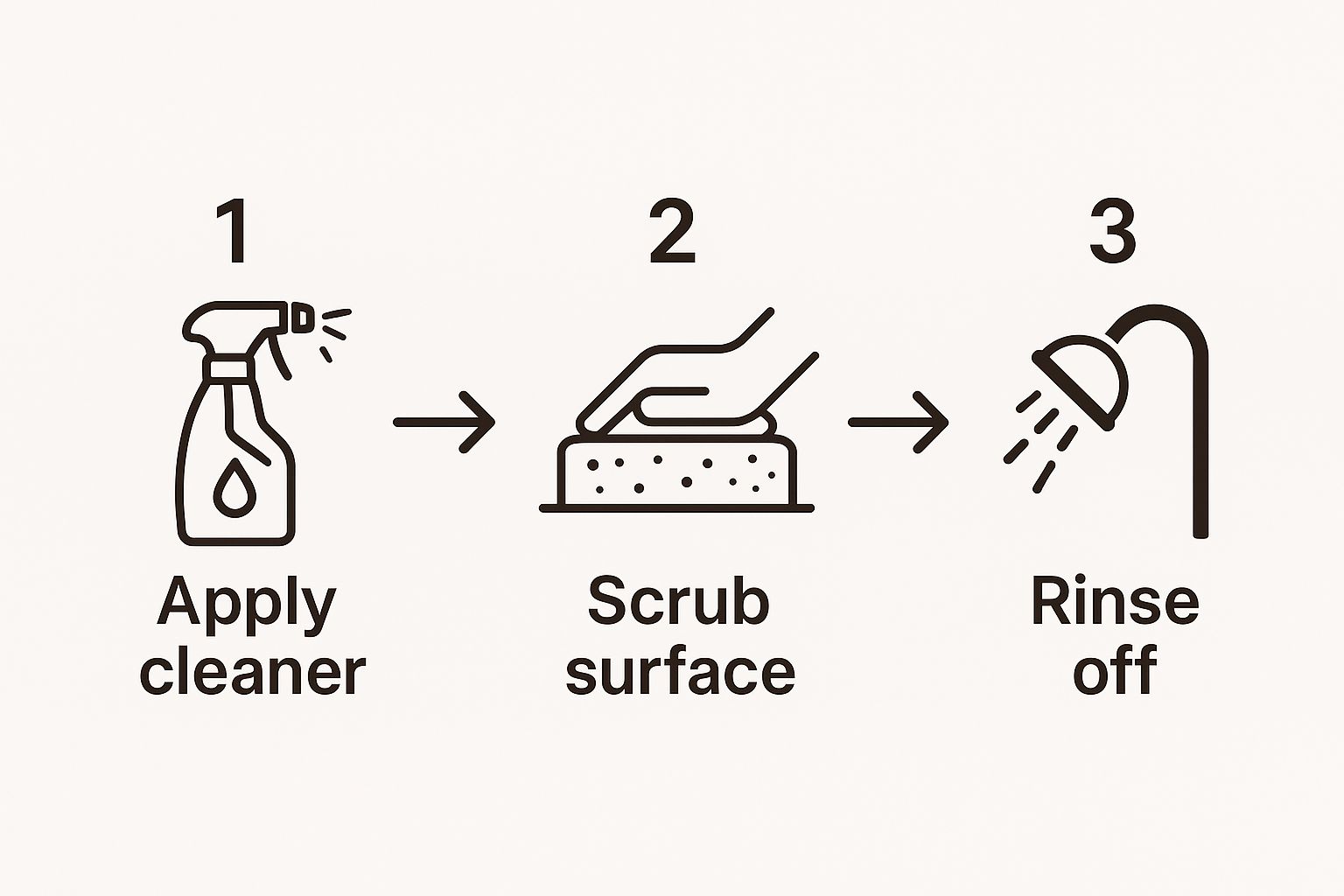 1

Apply cleaner

2

Scrub surface

3

Rinse off