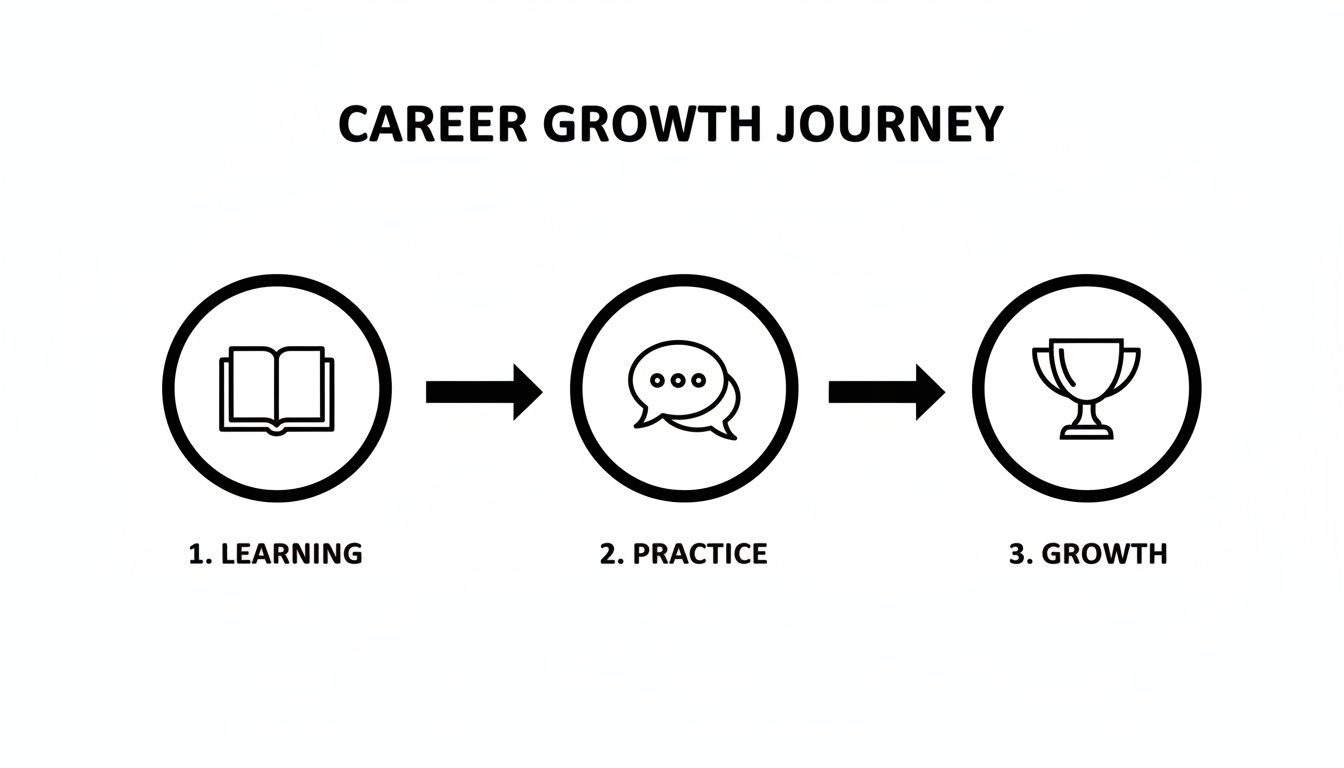 CAREER GROWTH JOURNEY

1. LEARNING

2. PRACTICE

3. GROWTH