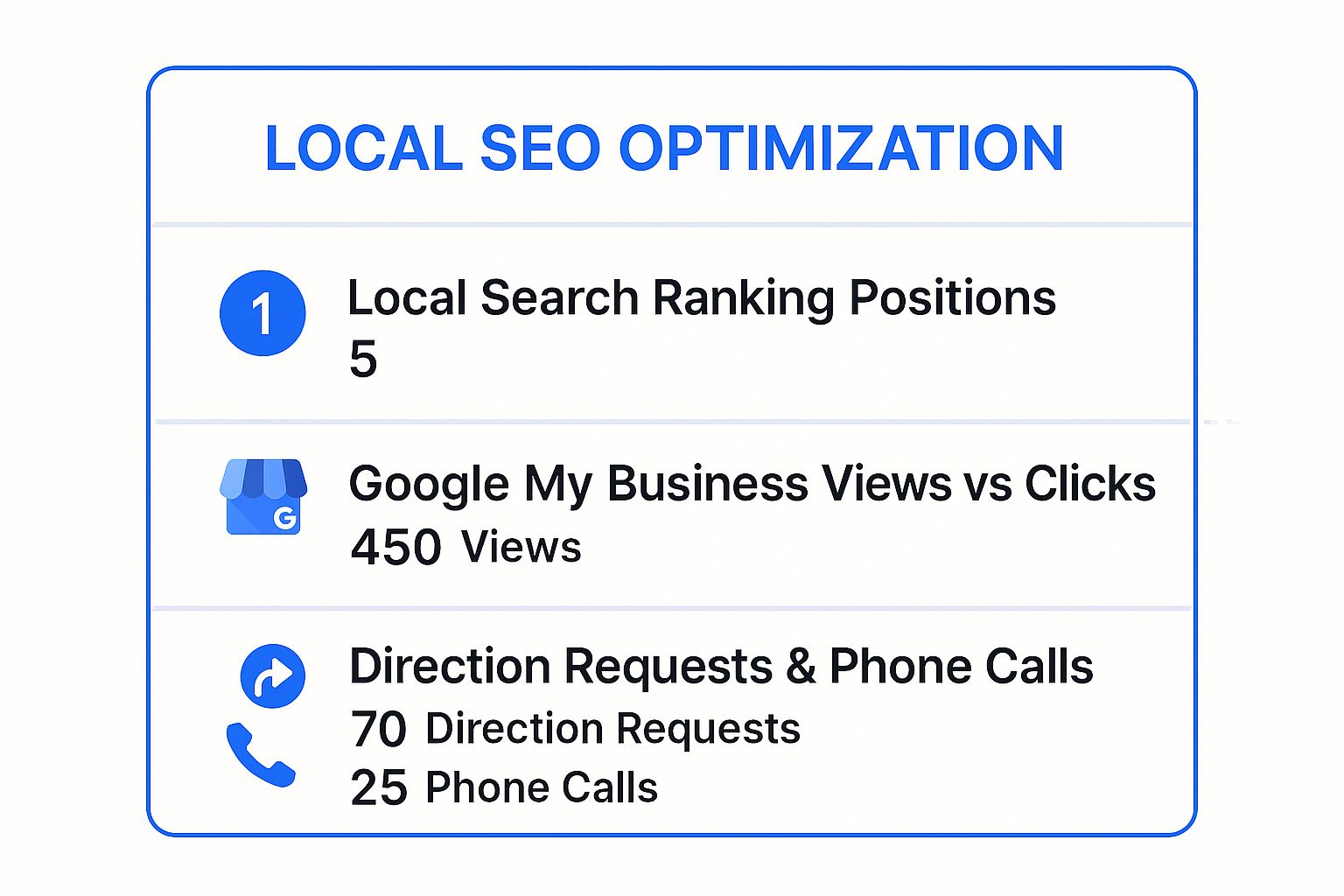 LOCAL SEO OPTIMIZATION

1

Local Search Ranking Positions
5

G

Google My Business Views vs Clicks
450 Views

Direction Requests & Phone Calls
70 Direction Requests
25 Phone Calls