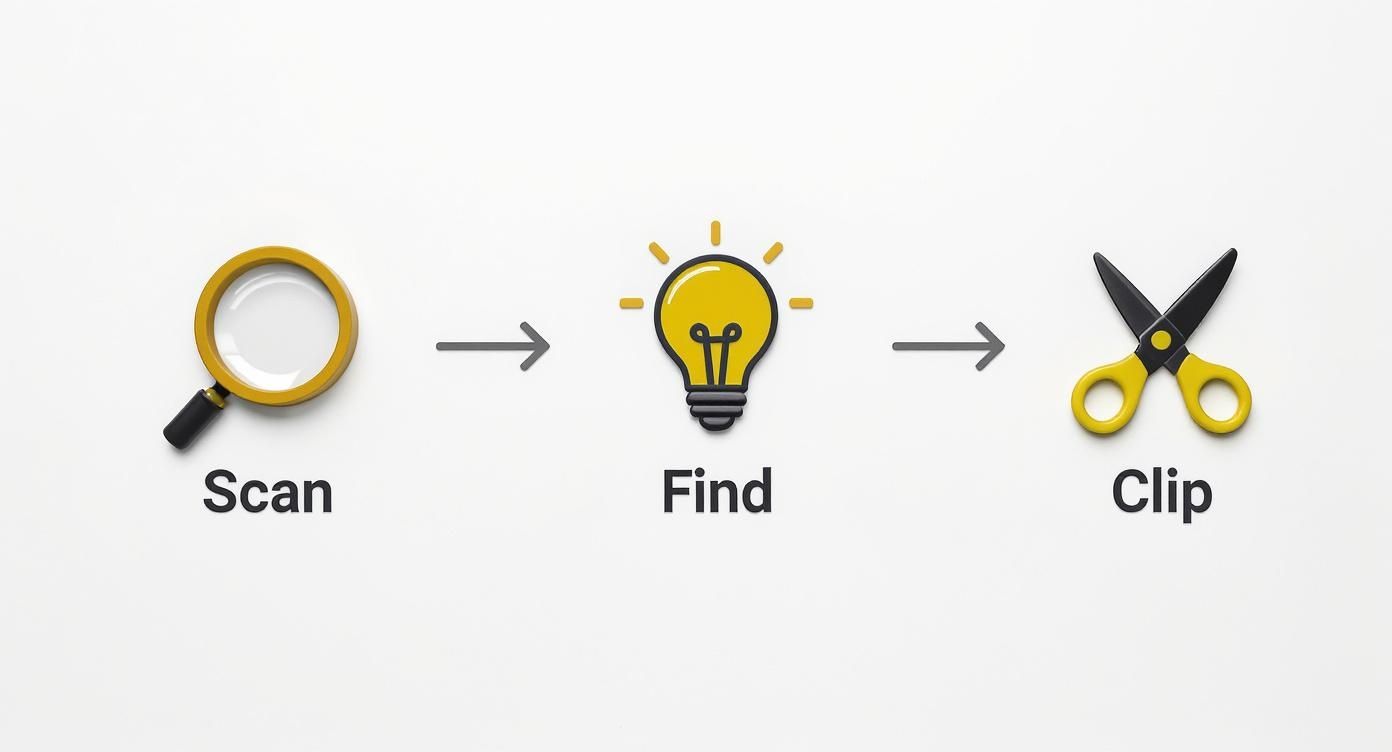 Scan

Find

Clip