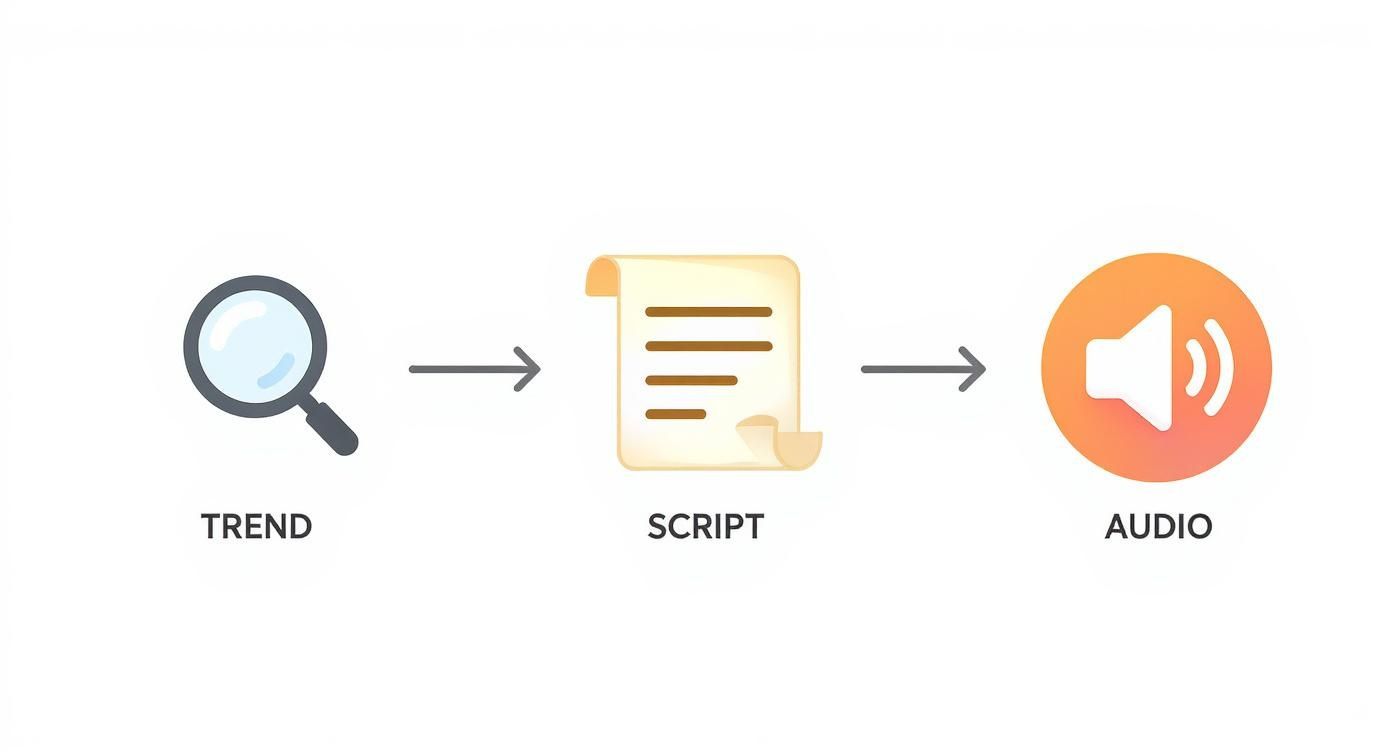 TREND

SCRIPT

AUDIO