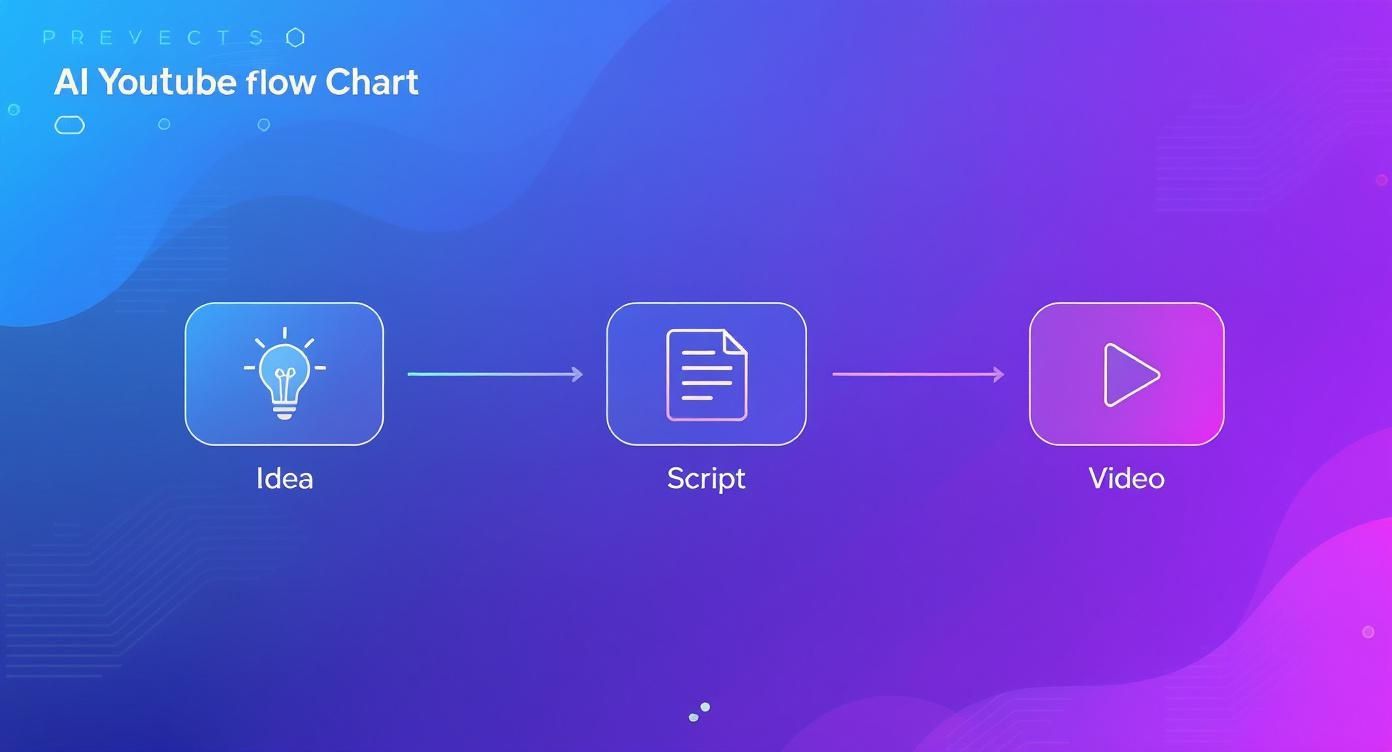 PREVECTS

AI Youtube flow Chart

Idea

Script

Video