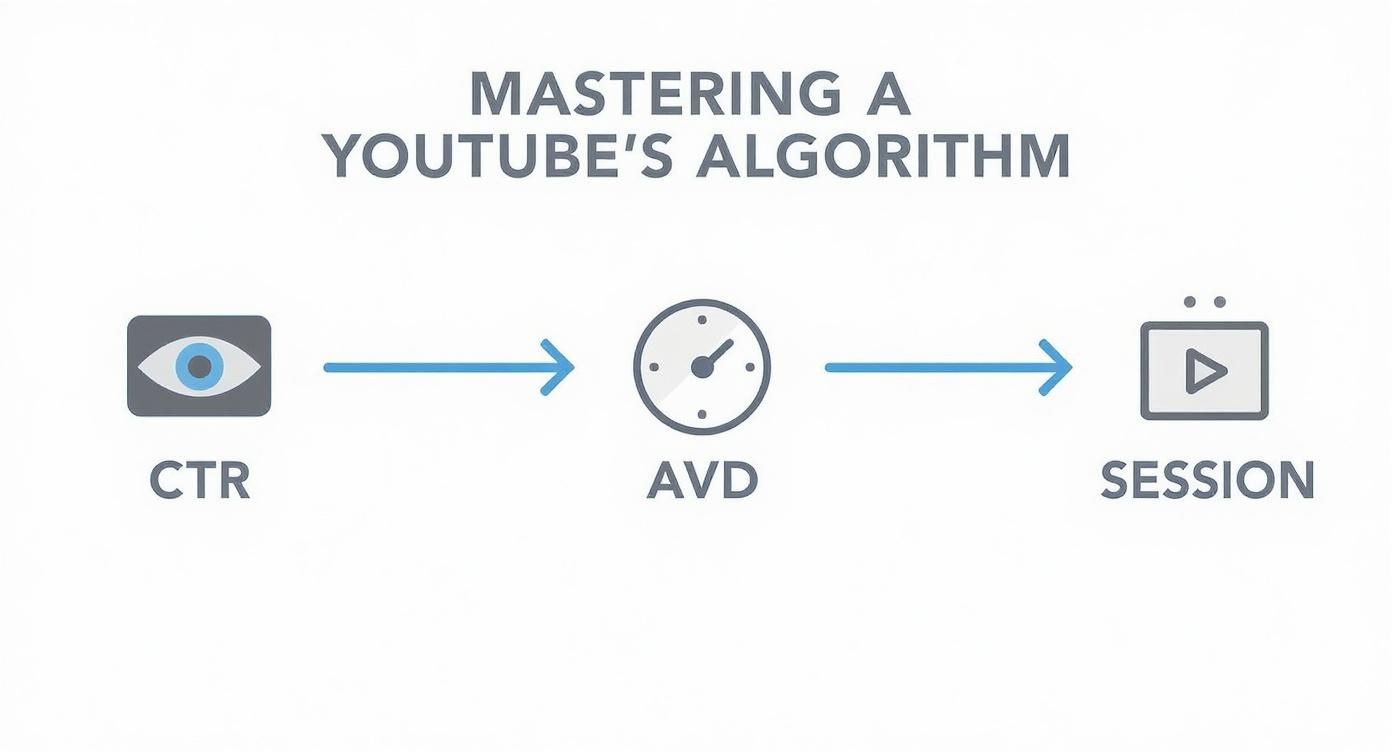 MASTERING A
YOUTUBE'S ALGORITHM

CTR

AVD

SESSION