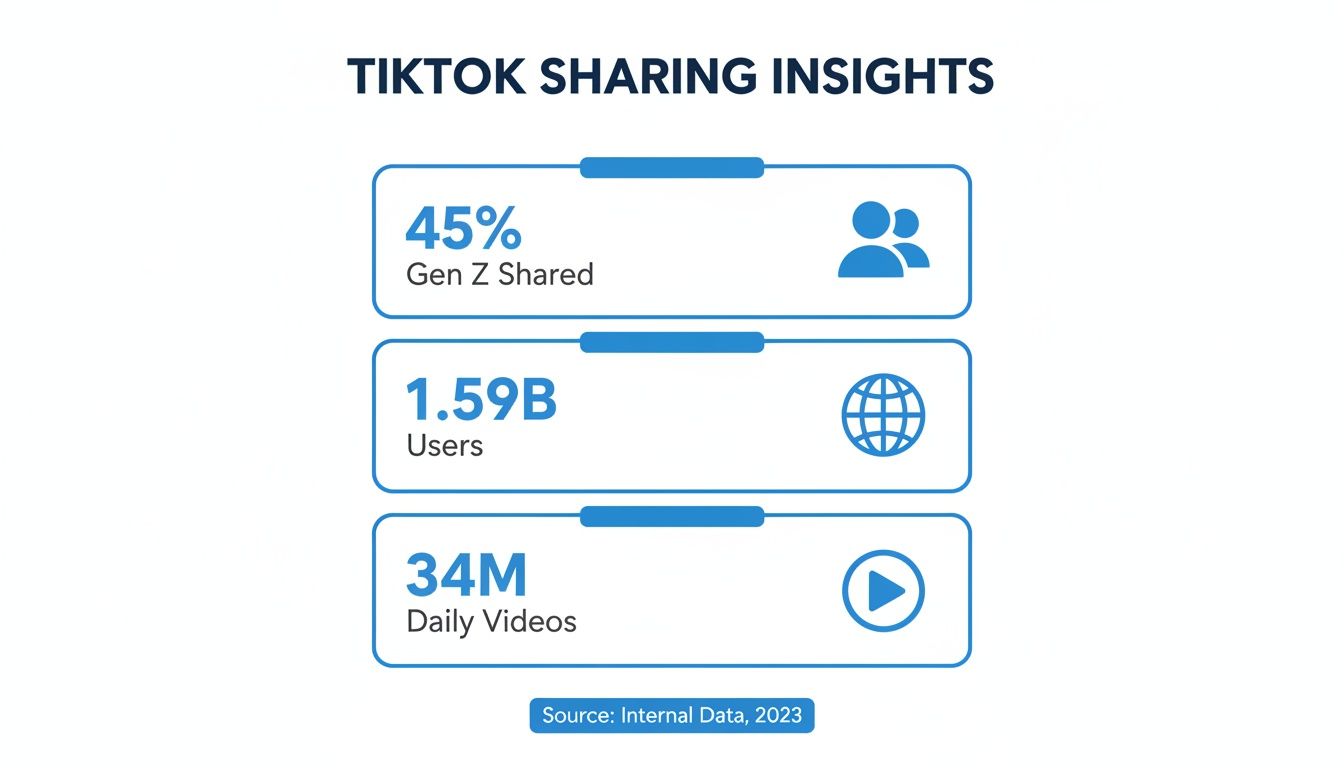 TIKTOK SHARING INSIGHTS

45%
Gen Z Shared

1.59B
Users

34M
Daily Videos

Source: Internal Data, 2023