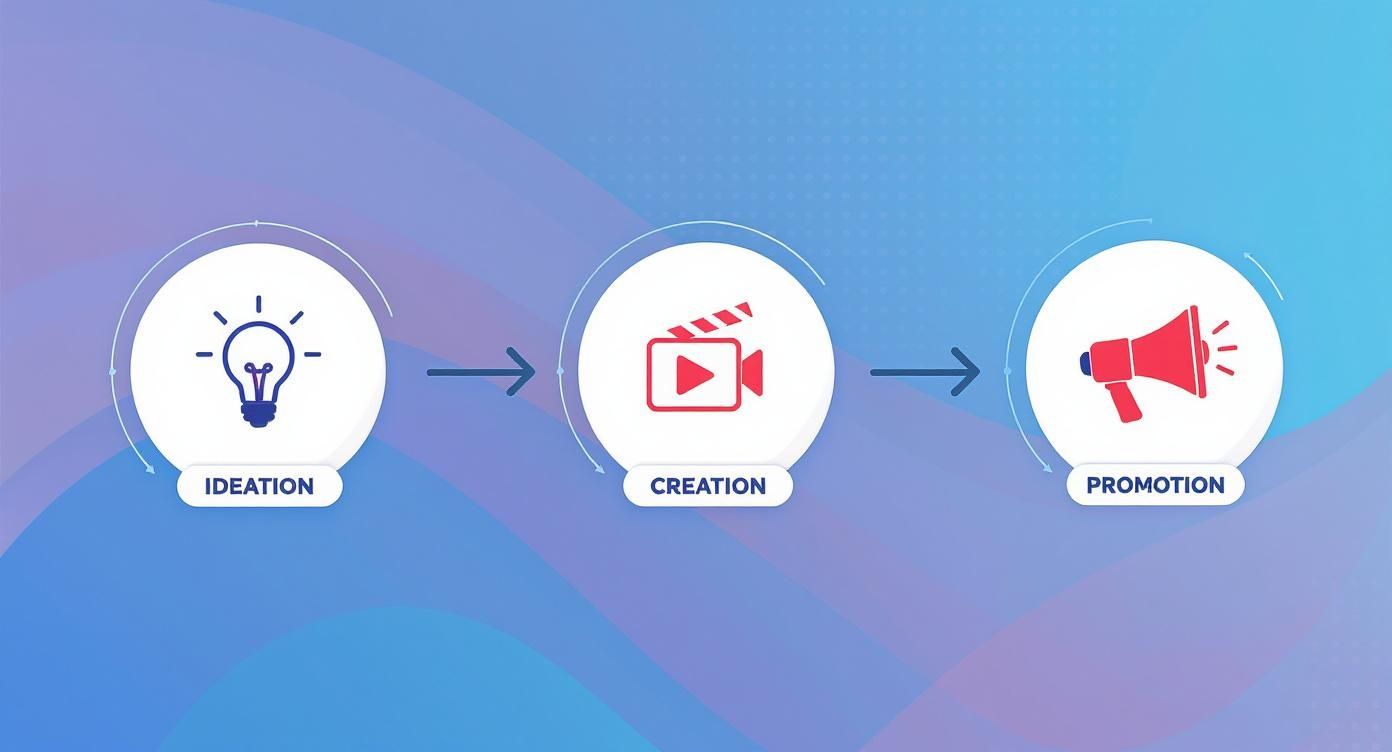 IDEATION

CREATION

PROMOTION