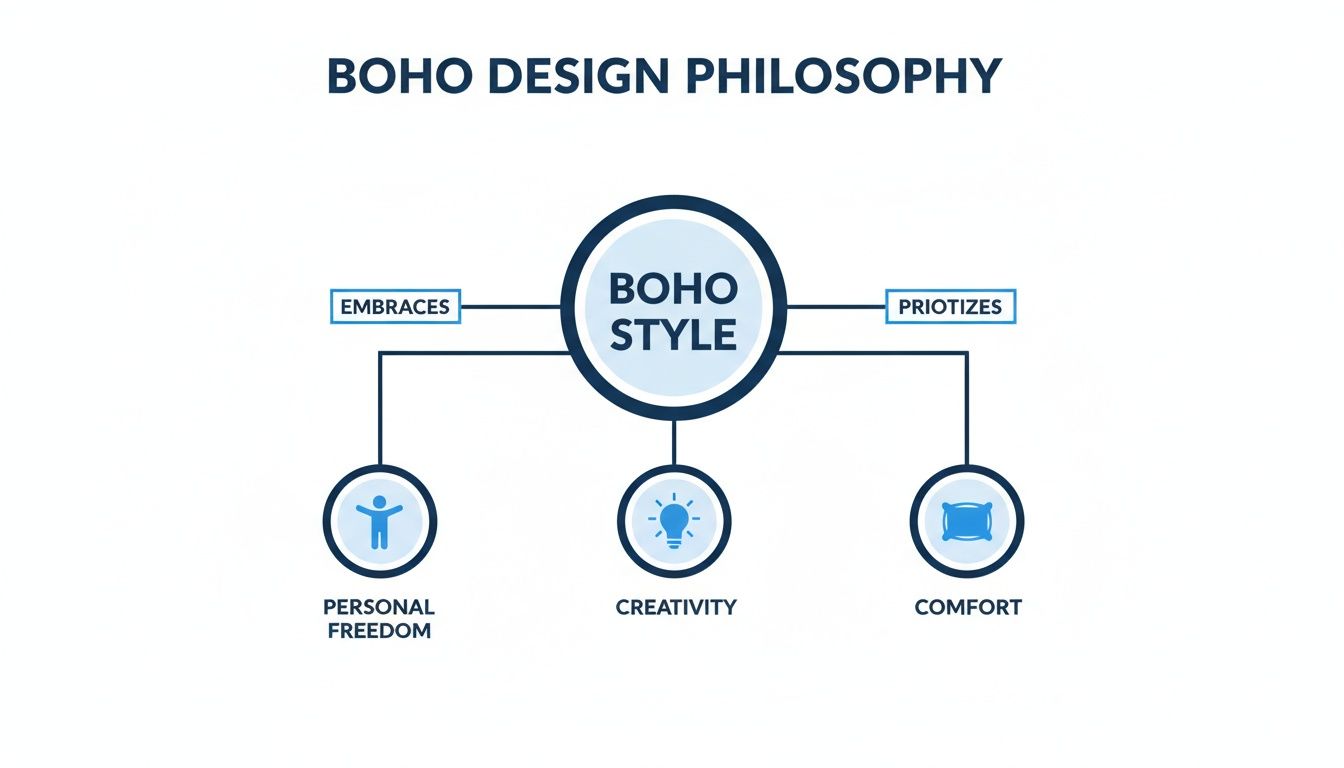 BOHO DESIGN PHILOSOPHY

EMBRACES

BOHO STYLE

PRIOTIZES

PERSONAL FREEDOM

CREATIVITY

COMFORT