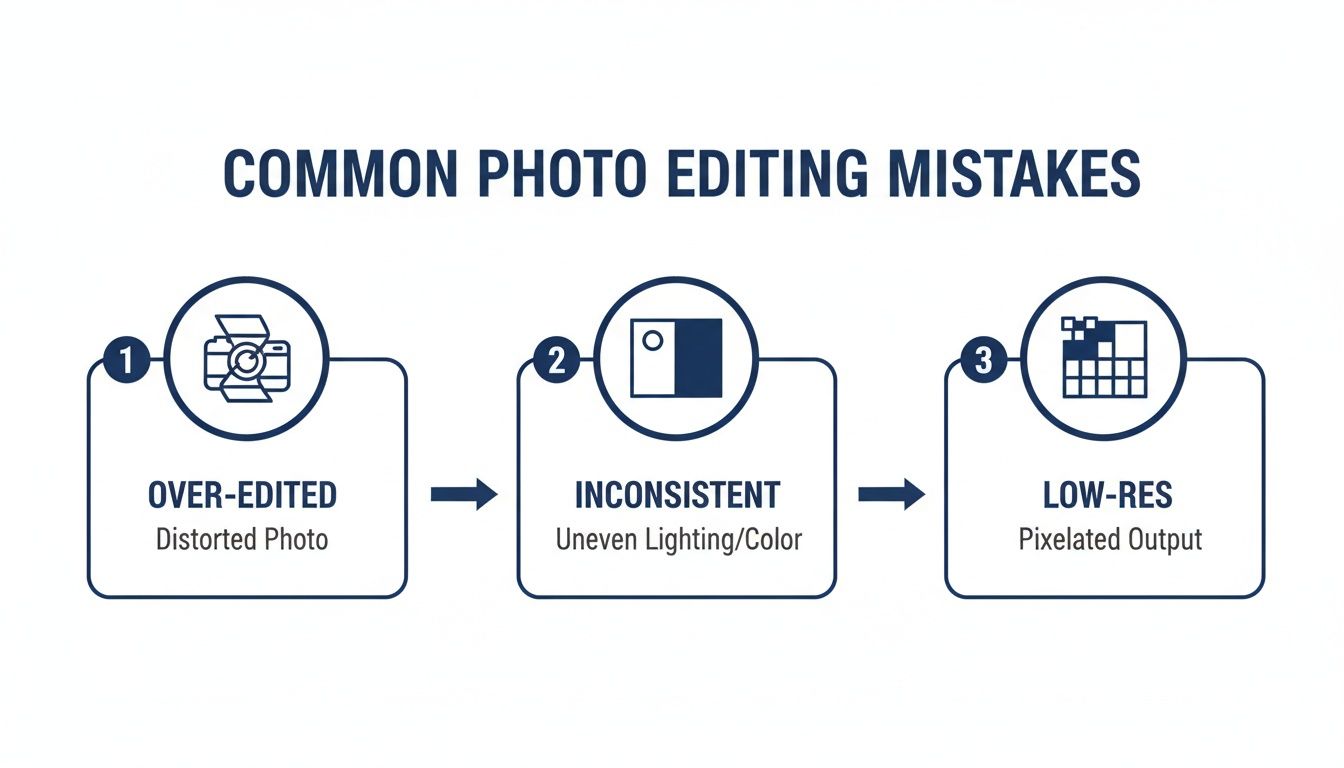 COMMON PHOTO EDITING MISTAKES

1
OVER-EDITED
Distorted Photo

2
INCONSISTENT
Uneven Lighting/Color

3
LOW-RES
Pixelated Output