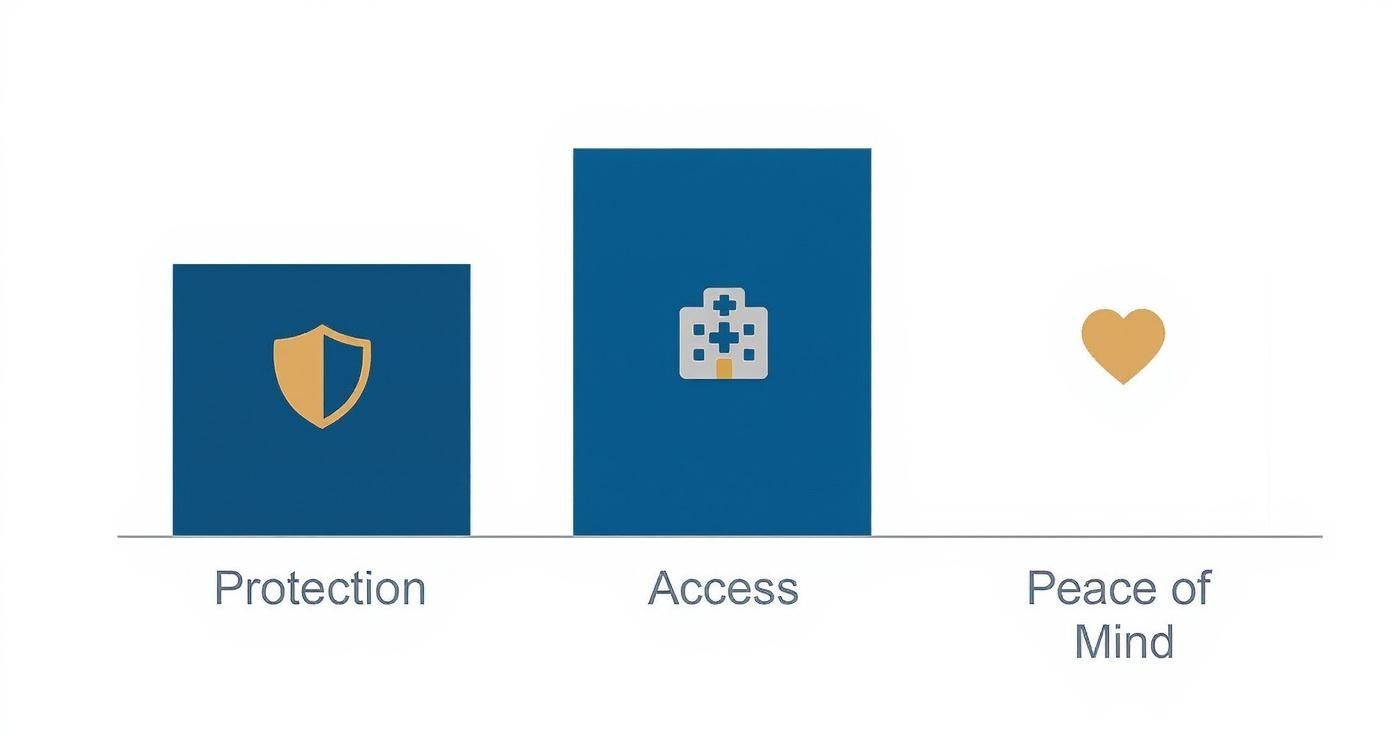 Protection

Access

Peace of Mind