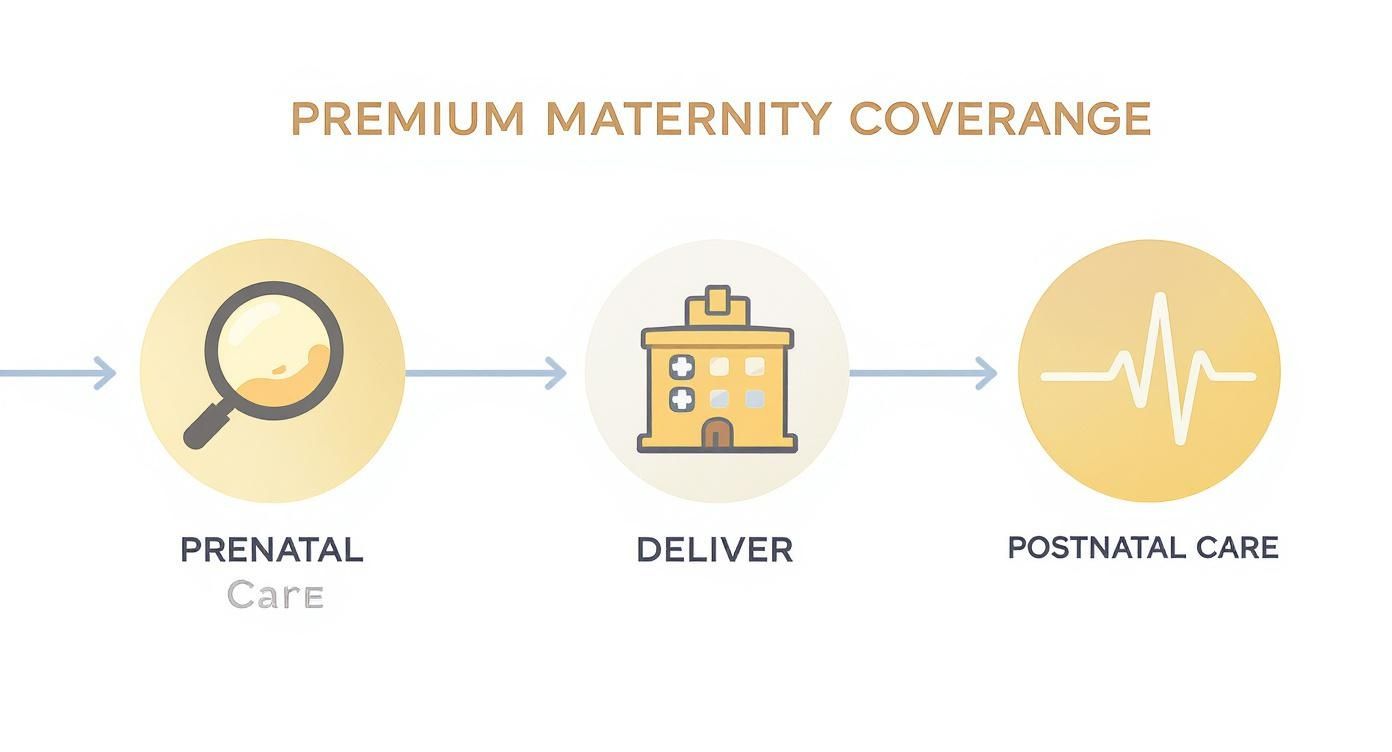 PREMIUM MATERNITY COVERANGE

PRENATAL
Care

DELIVER

POSTNATAL CARE