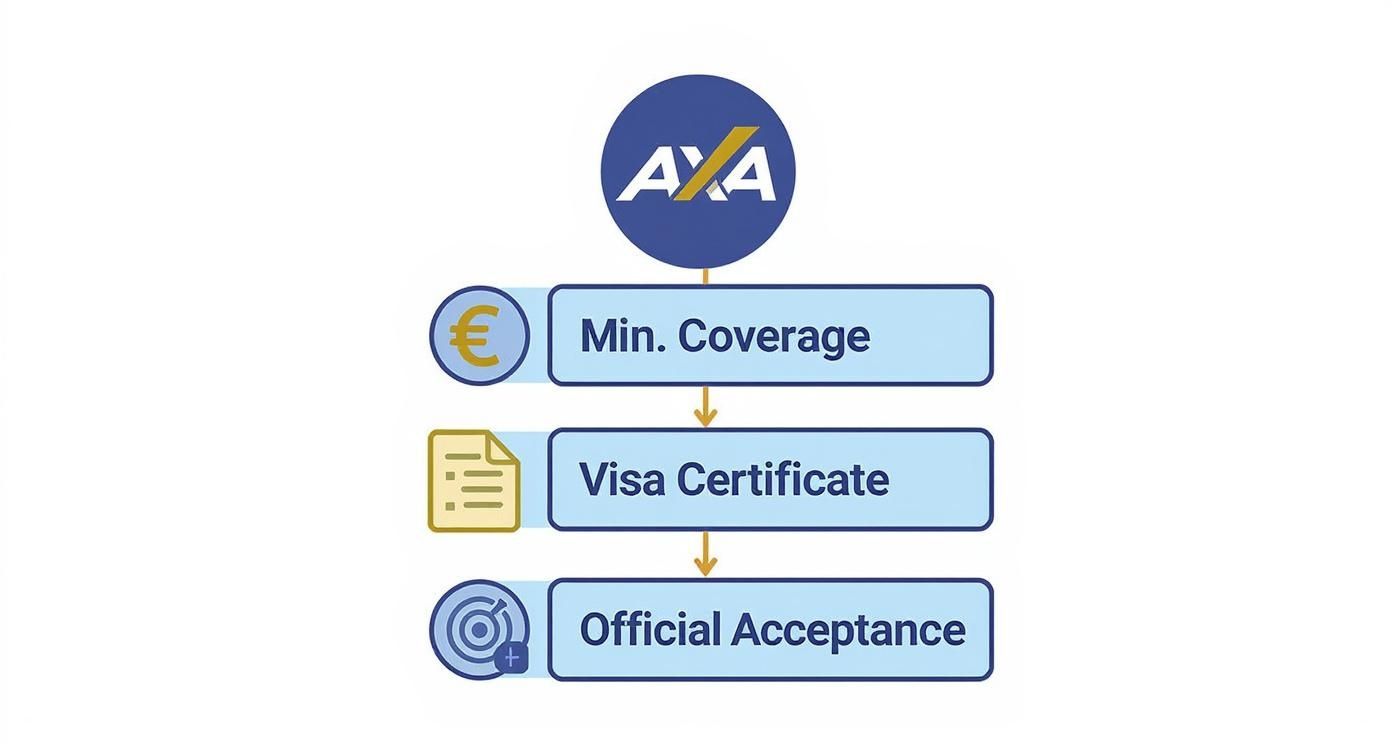 AXA

€

Min. Coverage

Visa Certificate

Official Acceptance