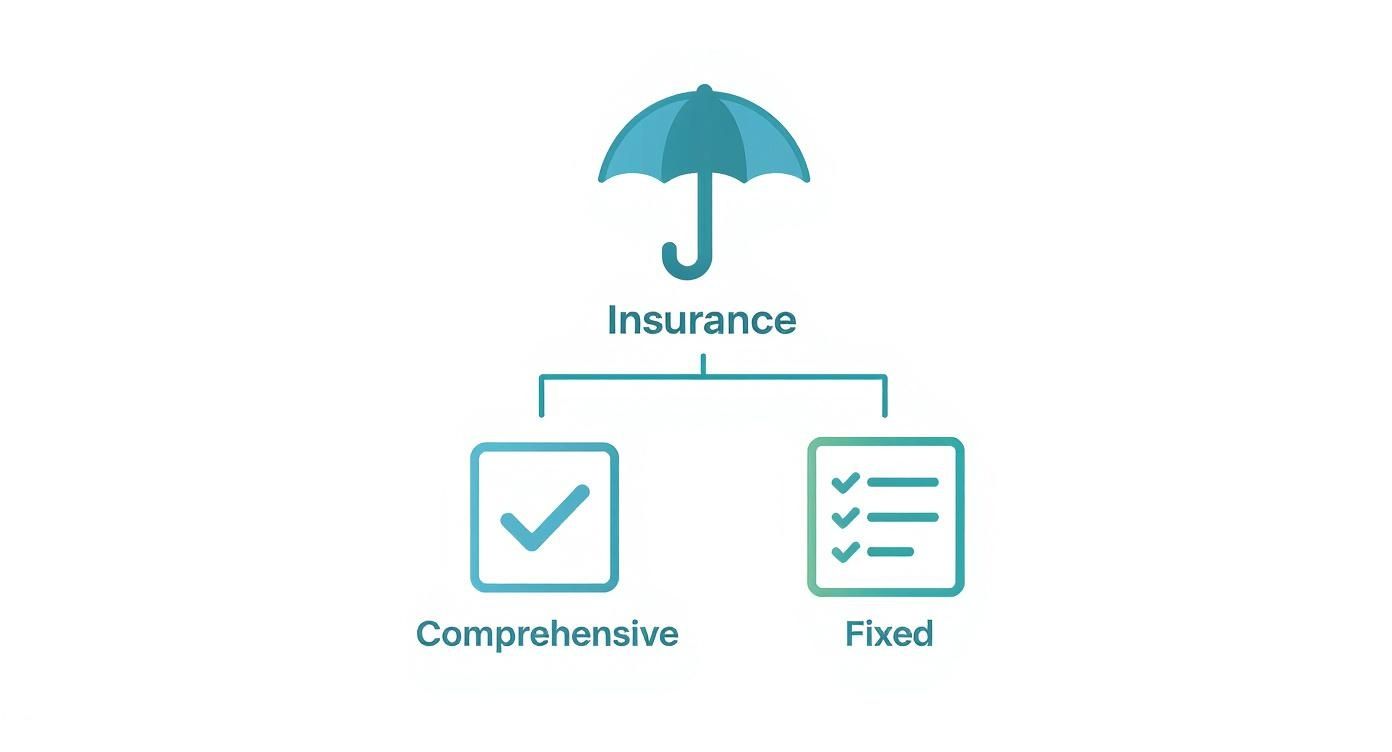 Insurance

Comprehensive

Fixed