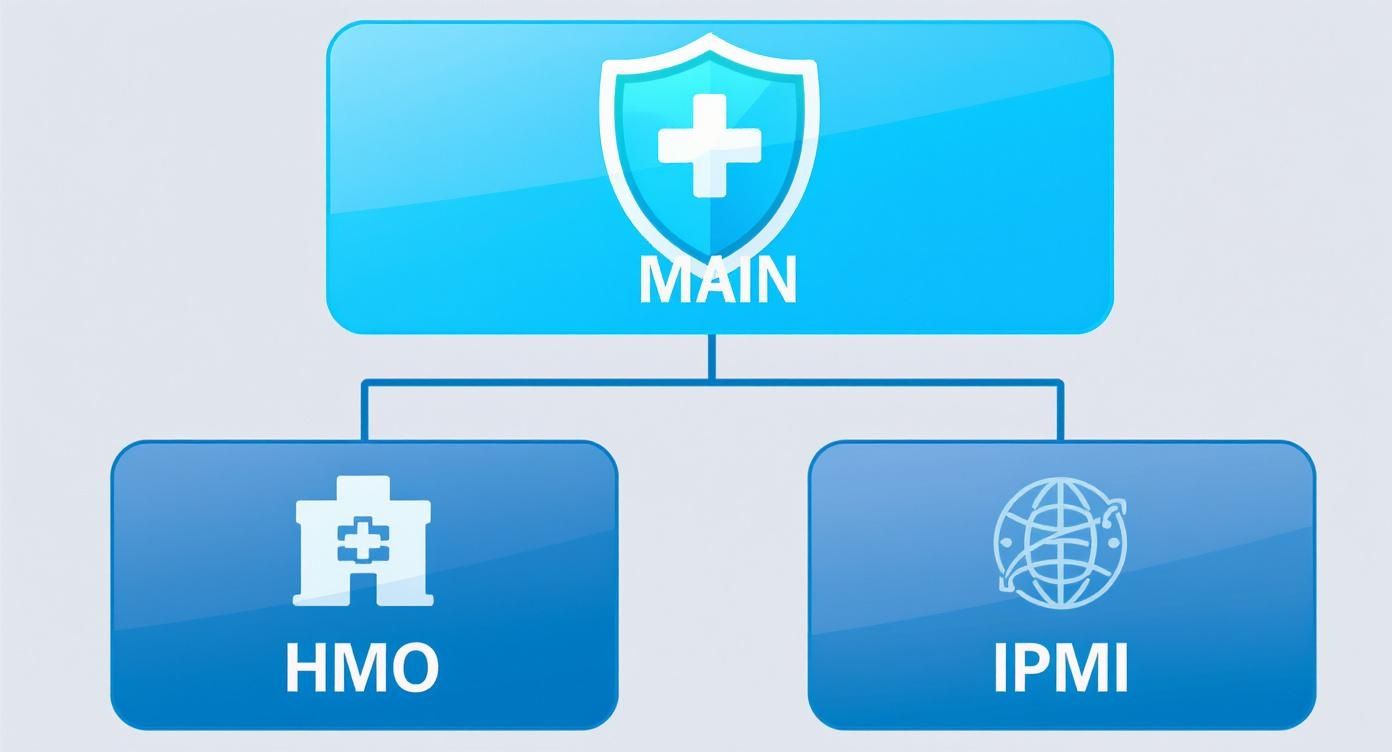 MAIN

HMO

IPMI