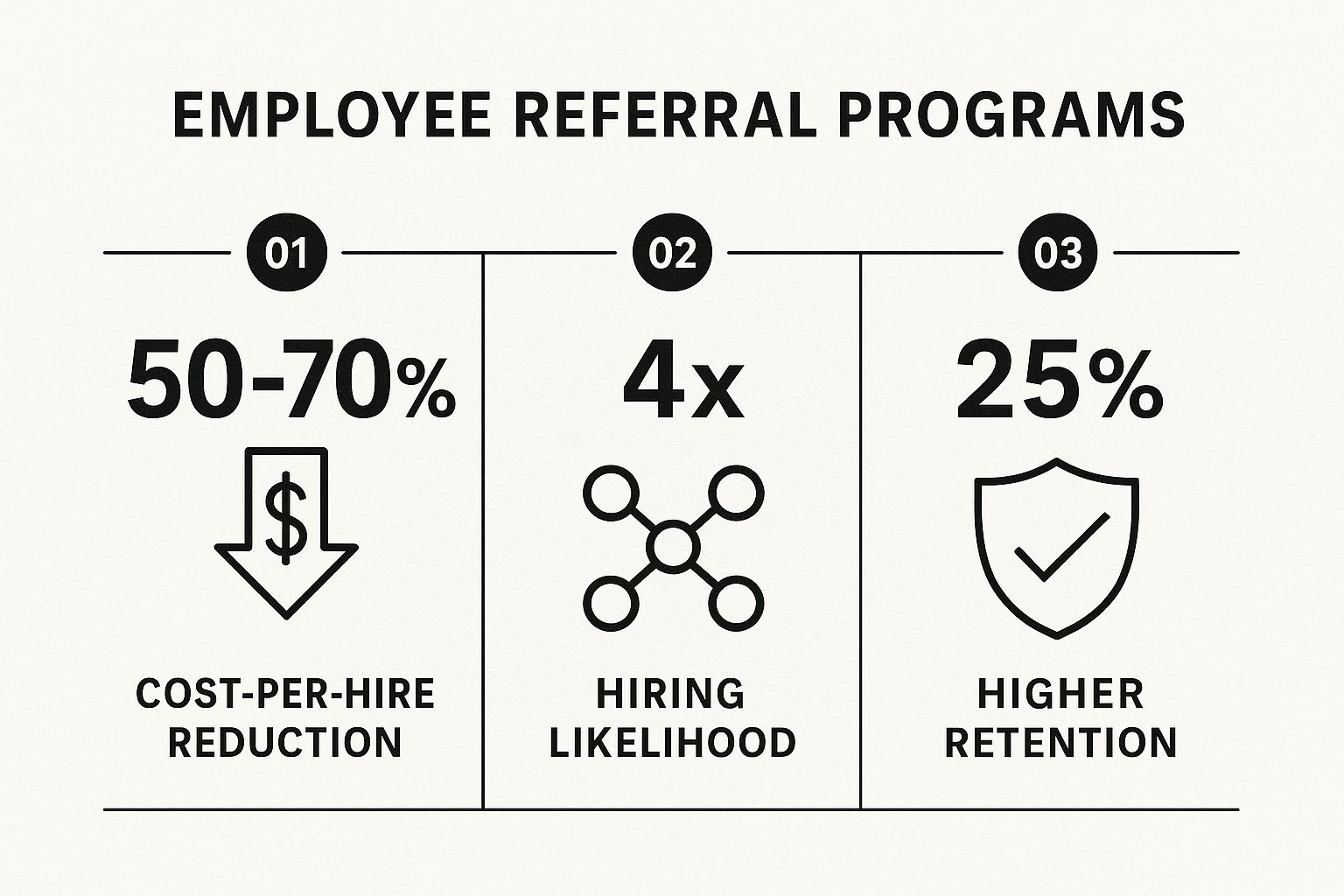 EMPLOYEE REFERRAL PROGRAMS

01

50-70%

$

COST-PER-HIRE REDUCTION

02

4x

HIRING LIKELIHOOD

03

25%

HIGHER RETENTION