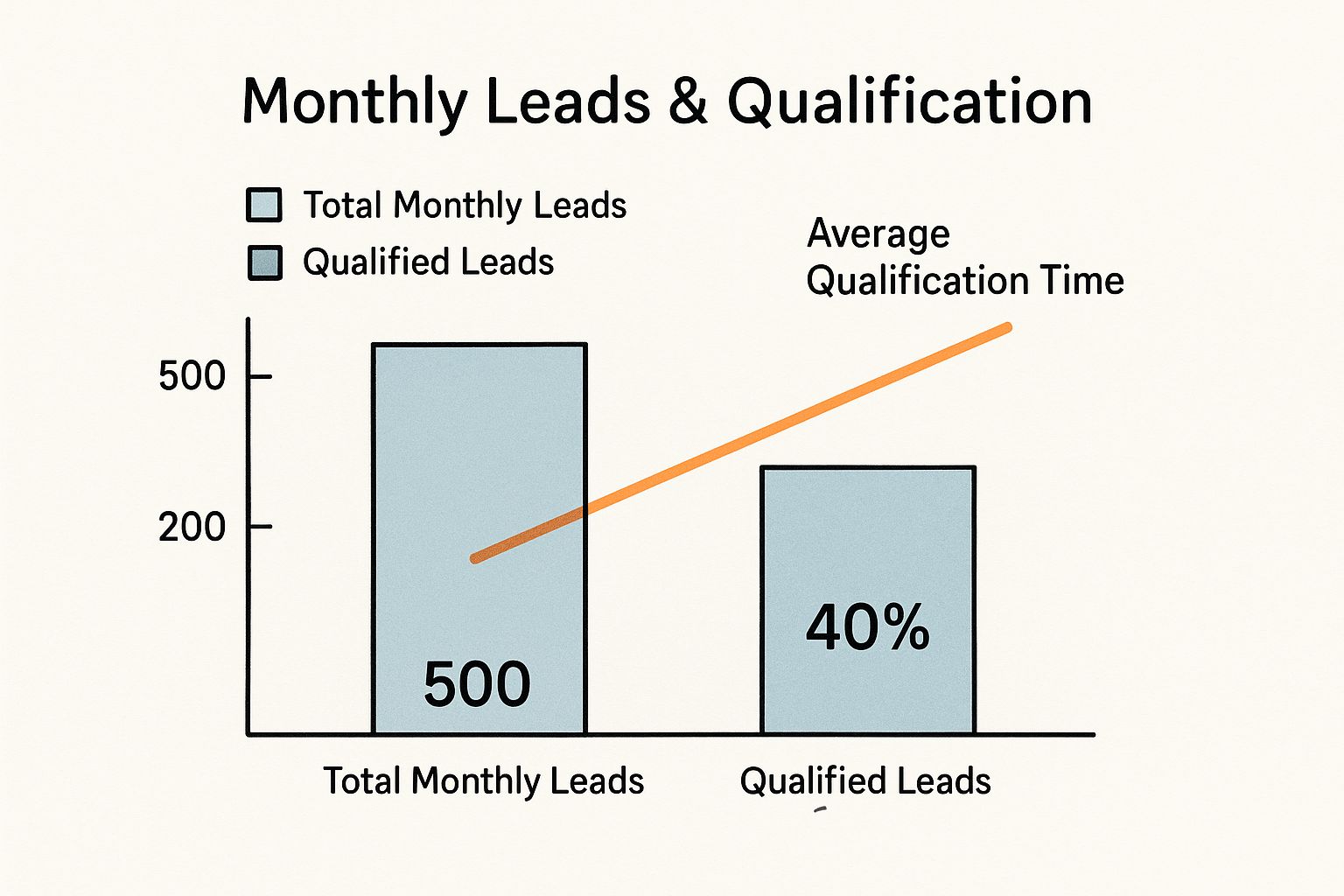 Monthly Leads & Qualification

Total Monthly Leads
Qualified Leads

Average Qualification Time

500
200

500

40%

Total Monthly Leads
Qualified Leads