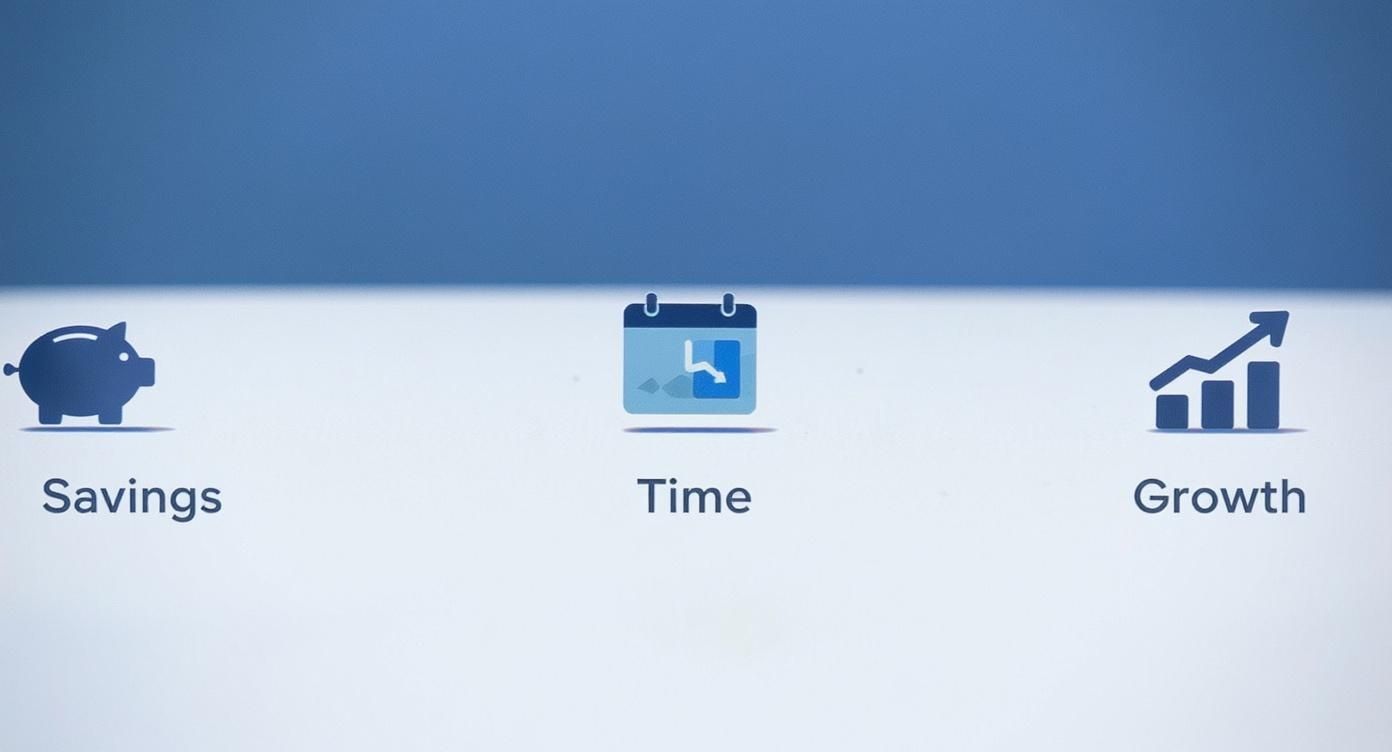 Savings

Time

Growth