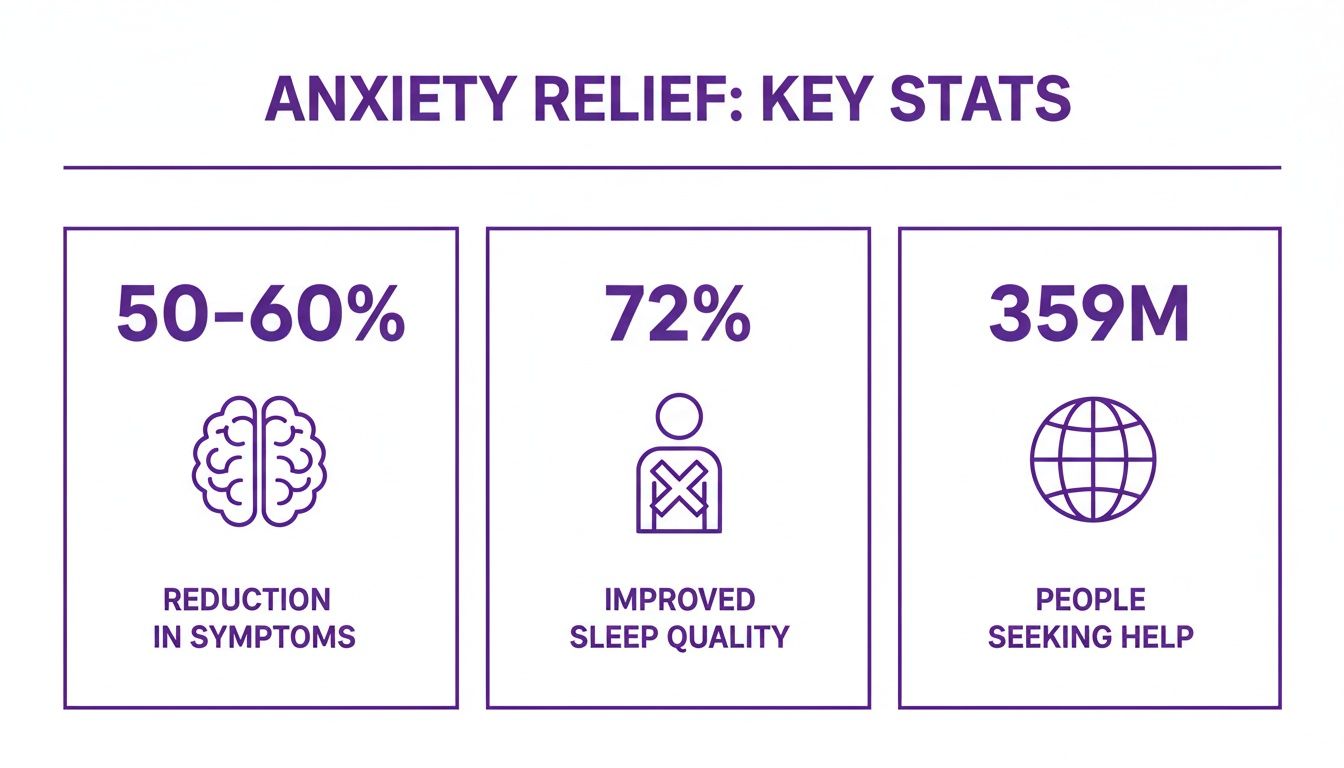 ANXIETY RELIEF: KEY STATS

50-60%

REDUCTION IN SYMPTOMS

72%

IMPROVED SLEEP QUALITY

359M

PEOPLE SEEKING HELP