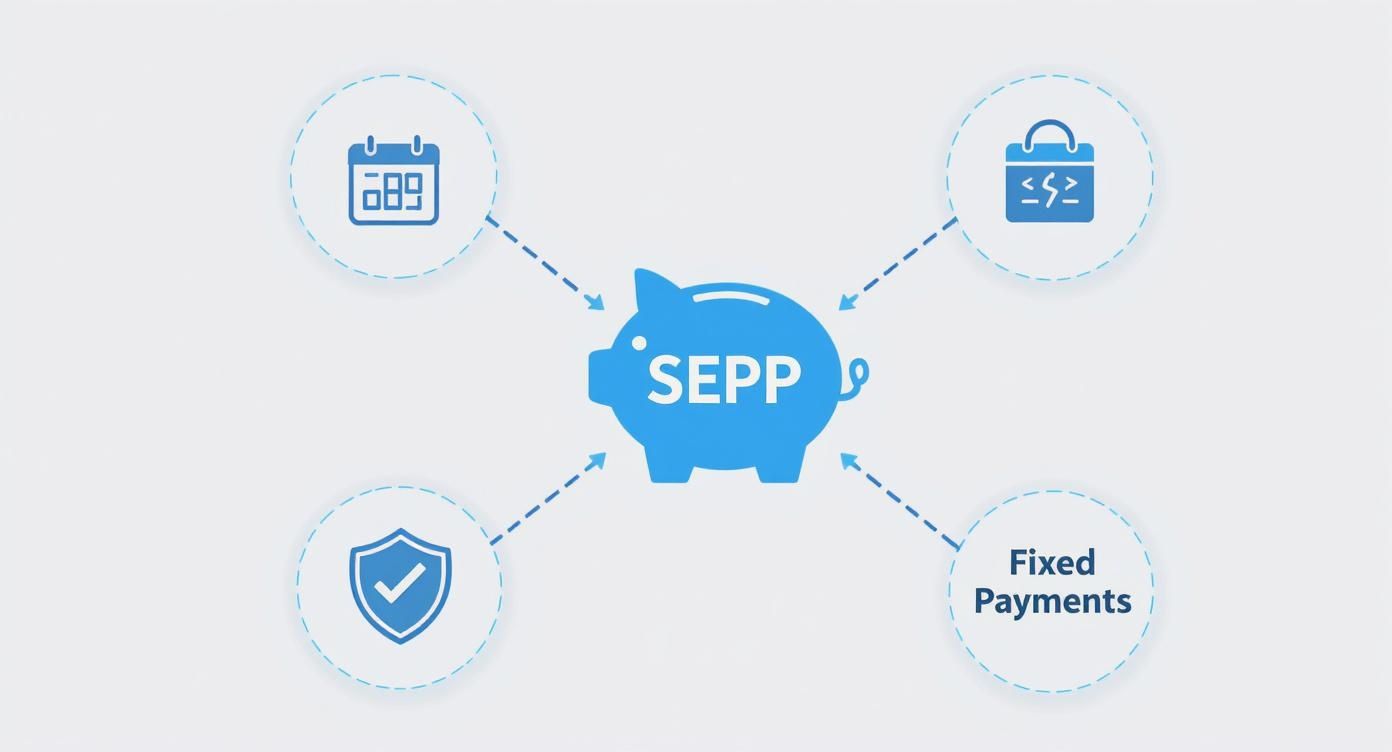 SEPP

Fixed Payments