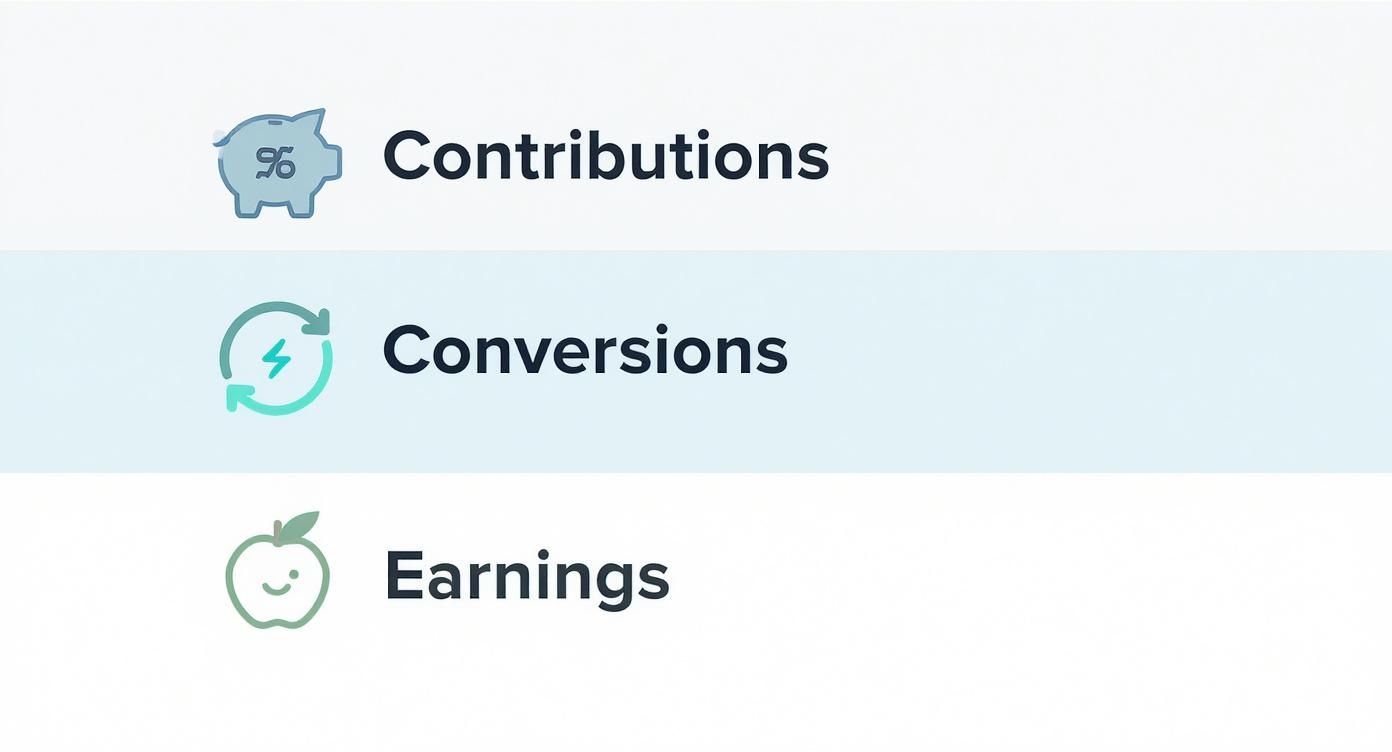 %

Contributions

Conversions

Earnings