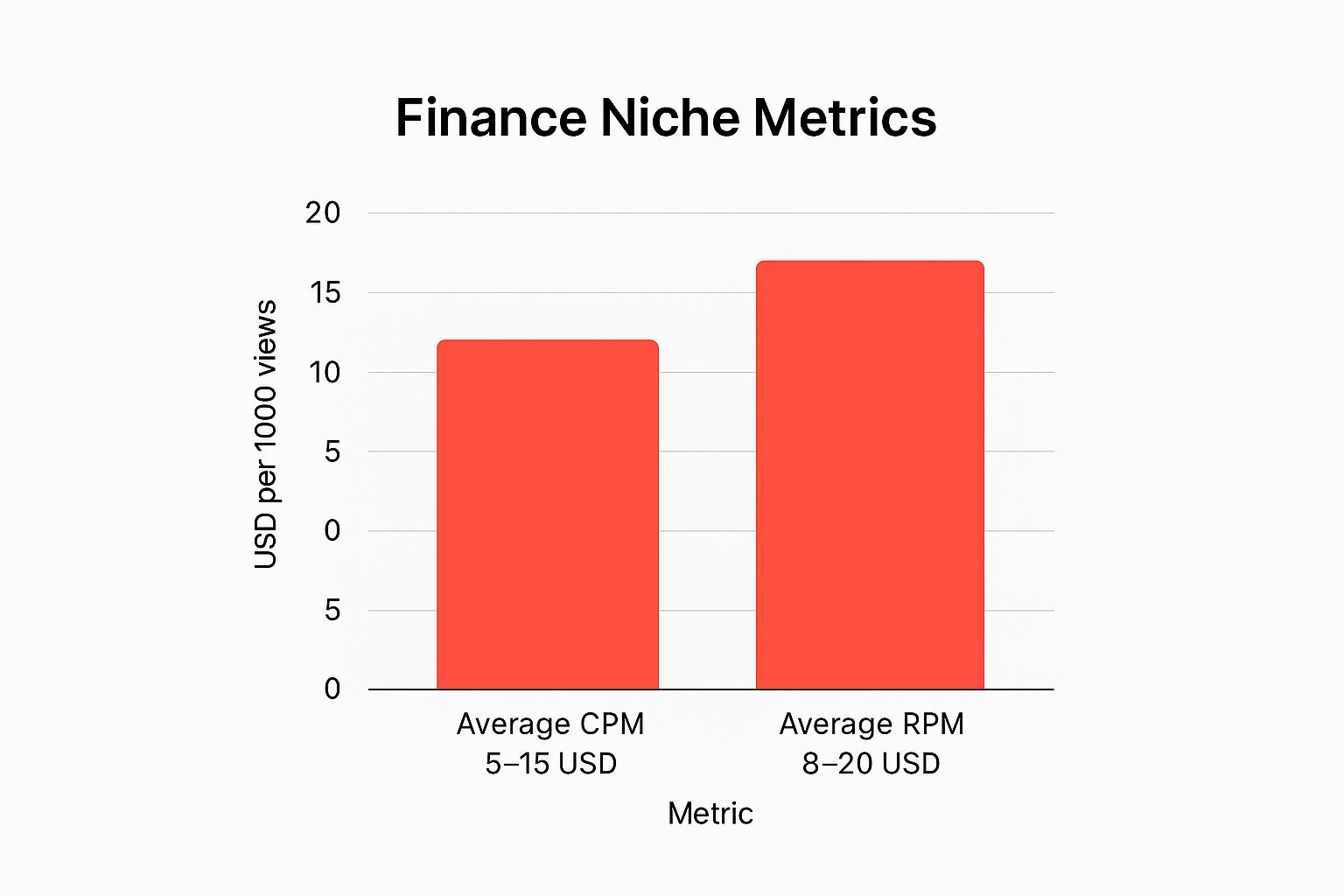 Finance Niche Metrics

USD per 1000 views

20
15
10
5
0
5
0

Average CPM
5–15 USD

Average RPM
8–20 USD

Metric