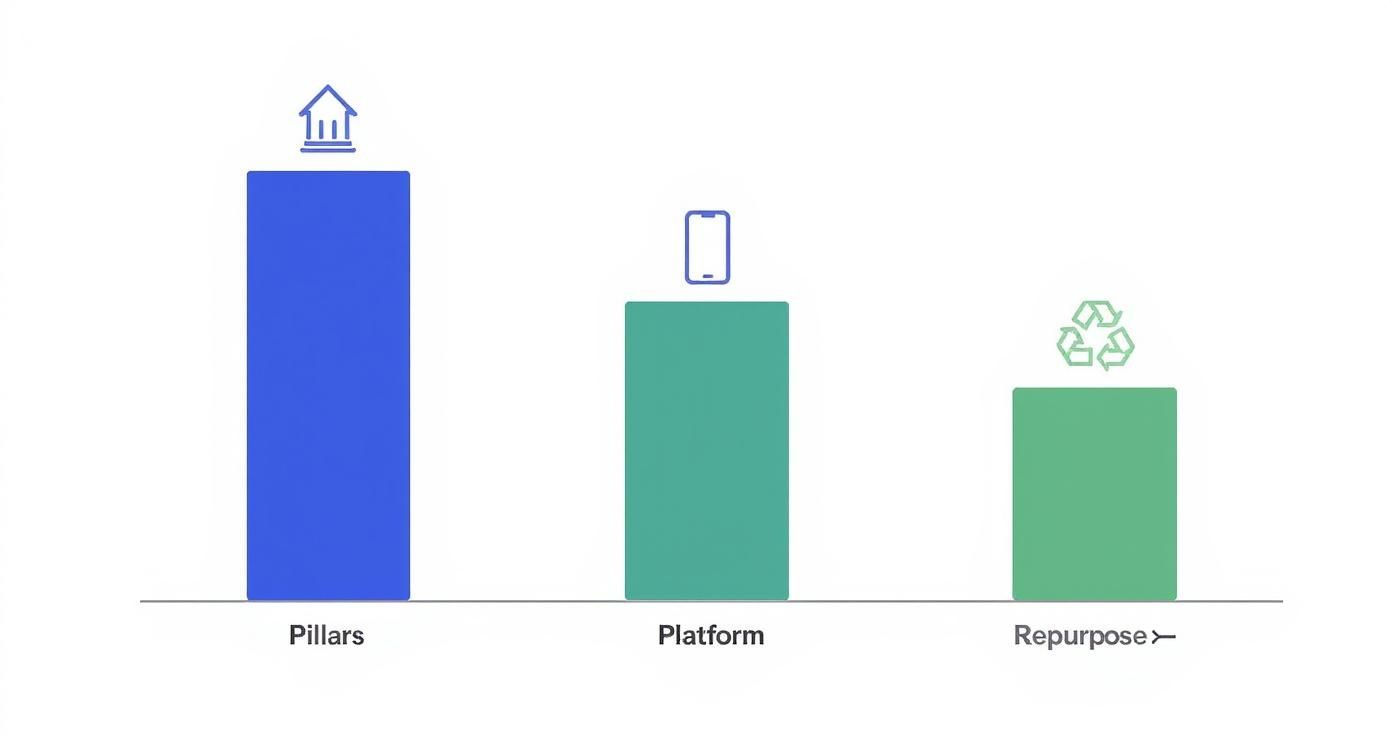 Pillars

Platform

Repurpose