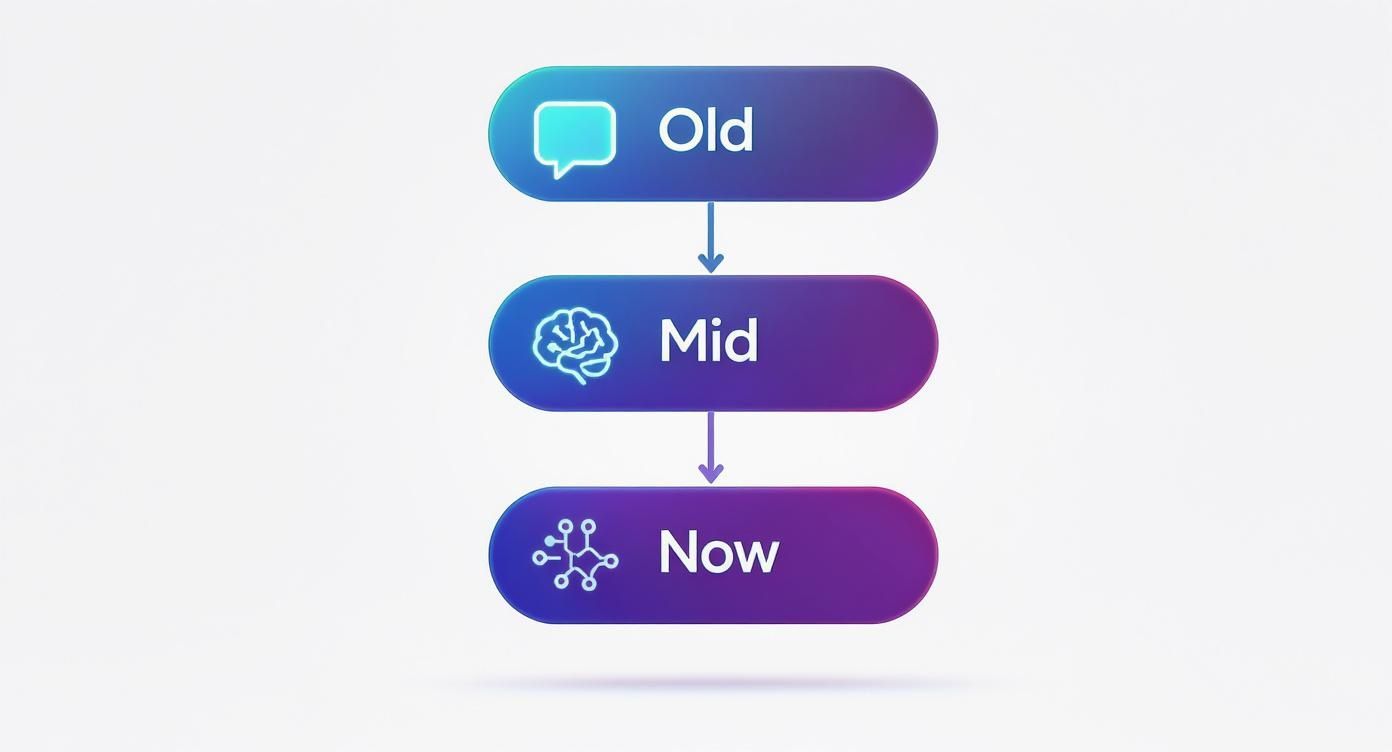 Old

Mid

Now