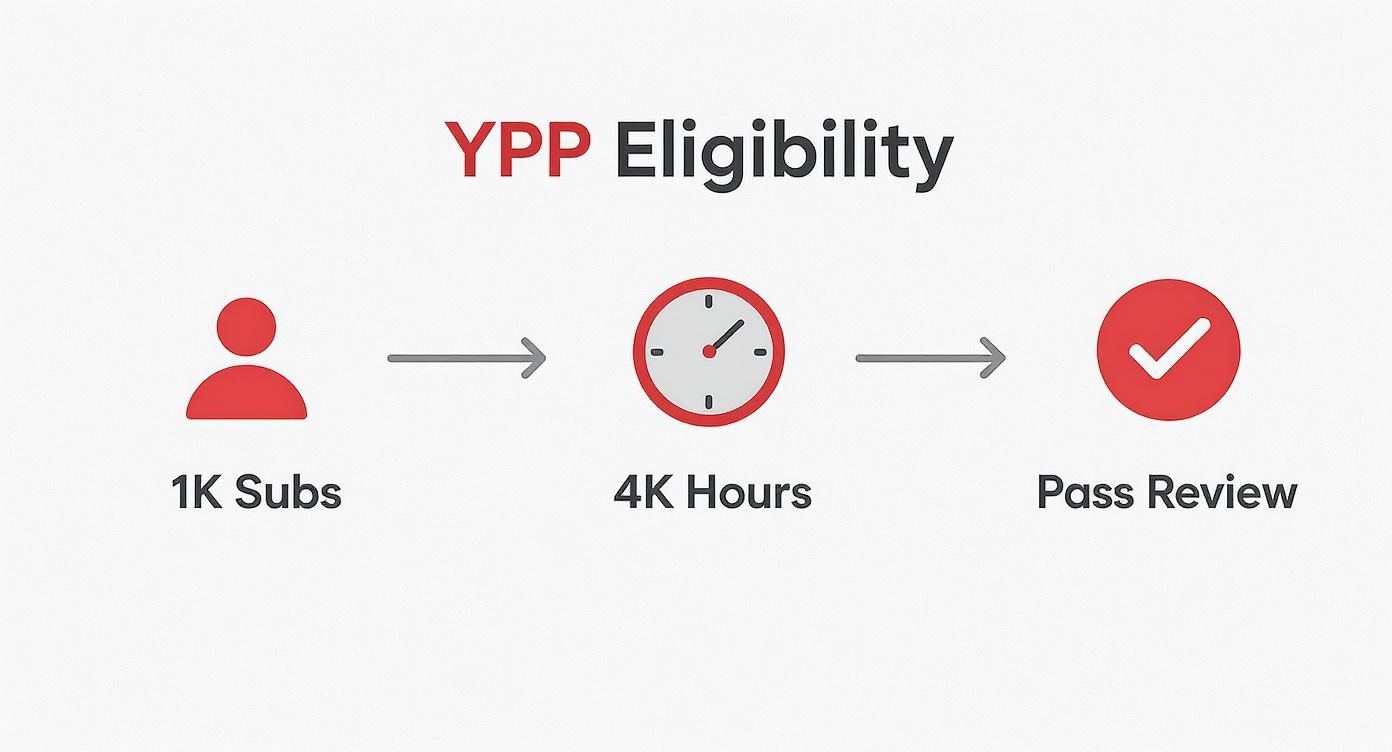 YPP Eligibility

1K Subs

4K Hours

Pass Review