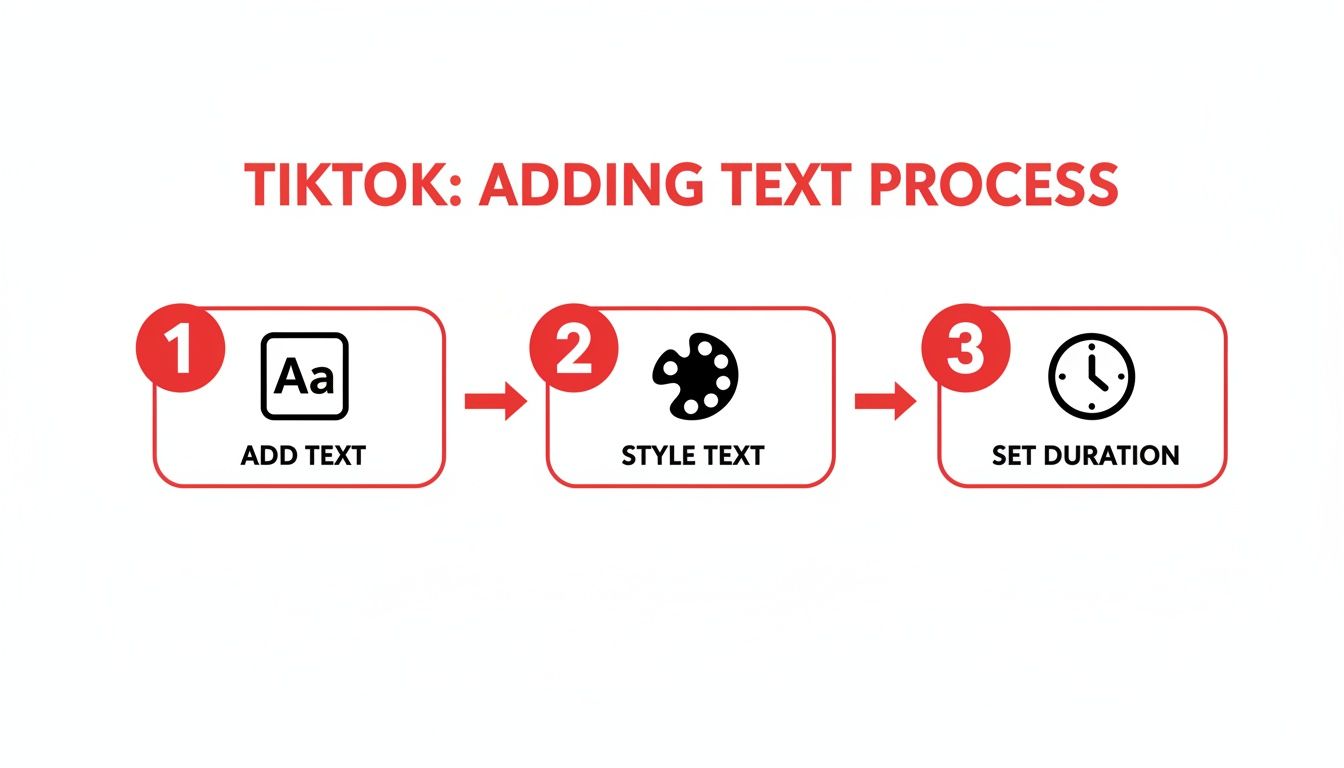 TIKTOK: ADDING TEXT PROCESS

1
Aa
ADD TEXT

2
STYLE TEXT

3
SET DURATION