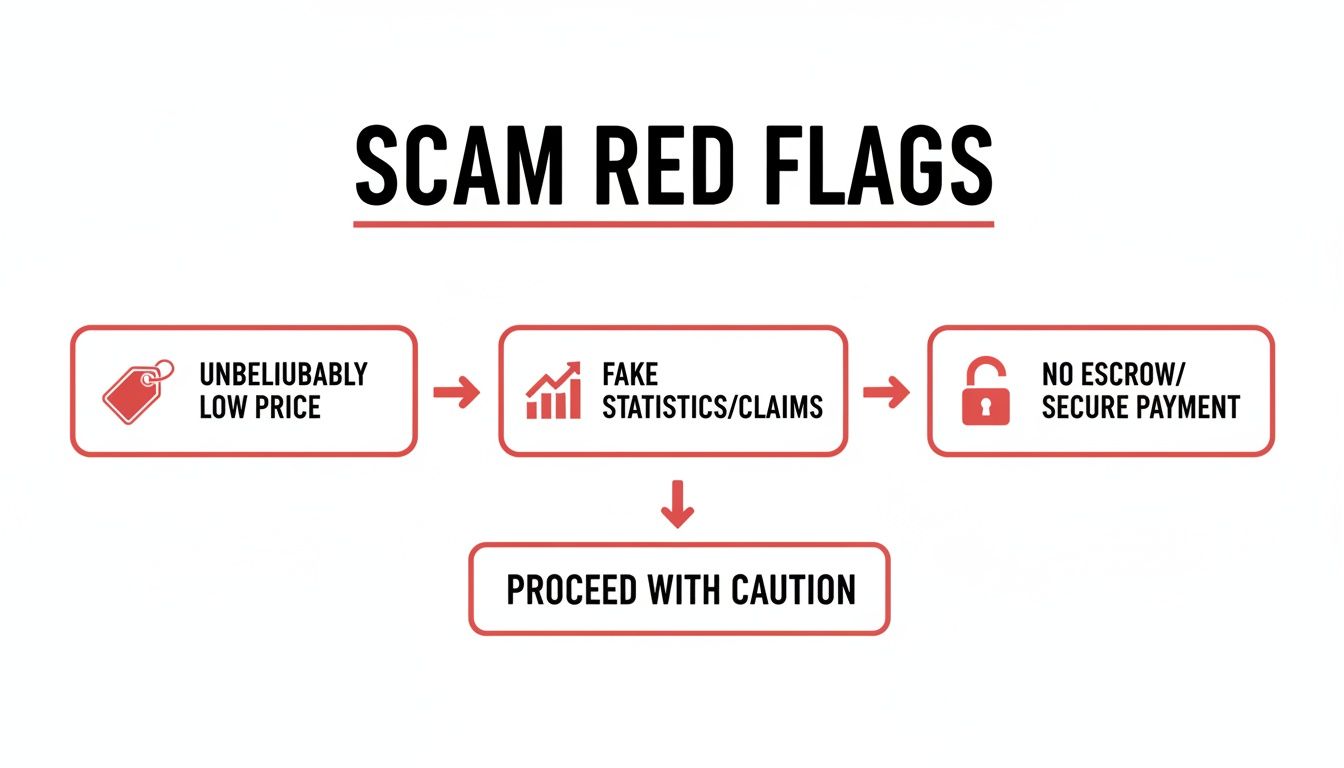 SCAM RED FLAGS

UNBELIUBABLY LOW PRICE

FAKE STATISTICS/CLAIMS

NO ESCROW/ SECURE PAYMENT

PROCEED WITH CAUTION