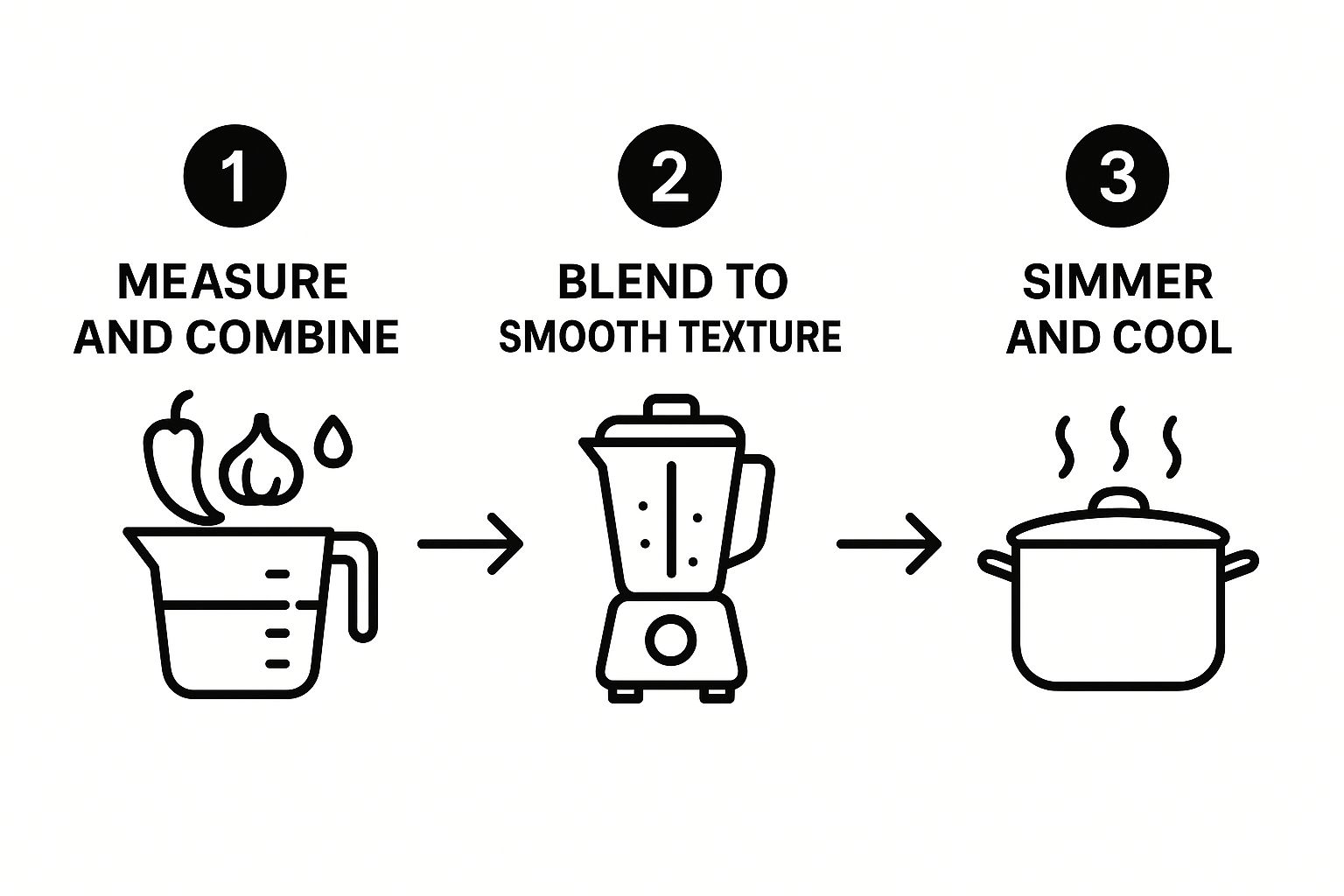 1
MEASURE AND COMBINE

2
BLEND TO SMOOTH TEXTURE

3
SIMMER AND COOL