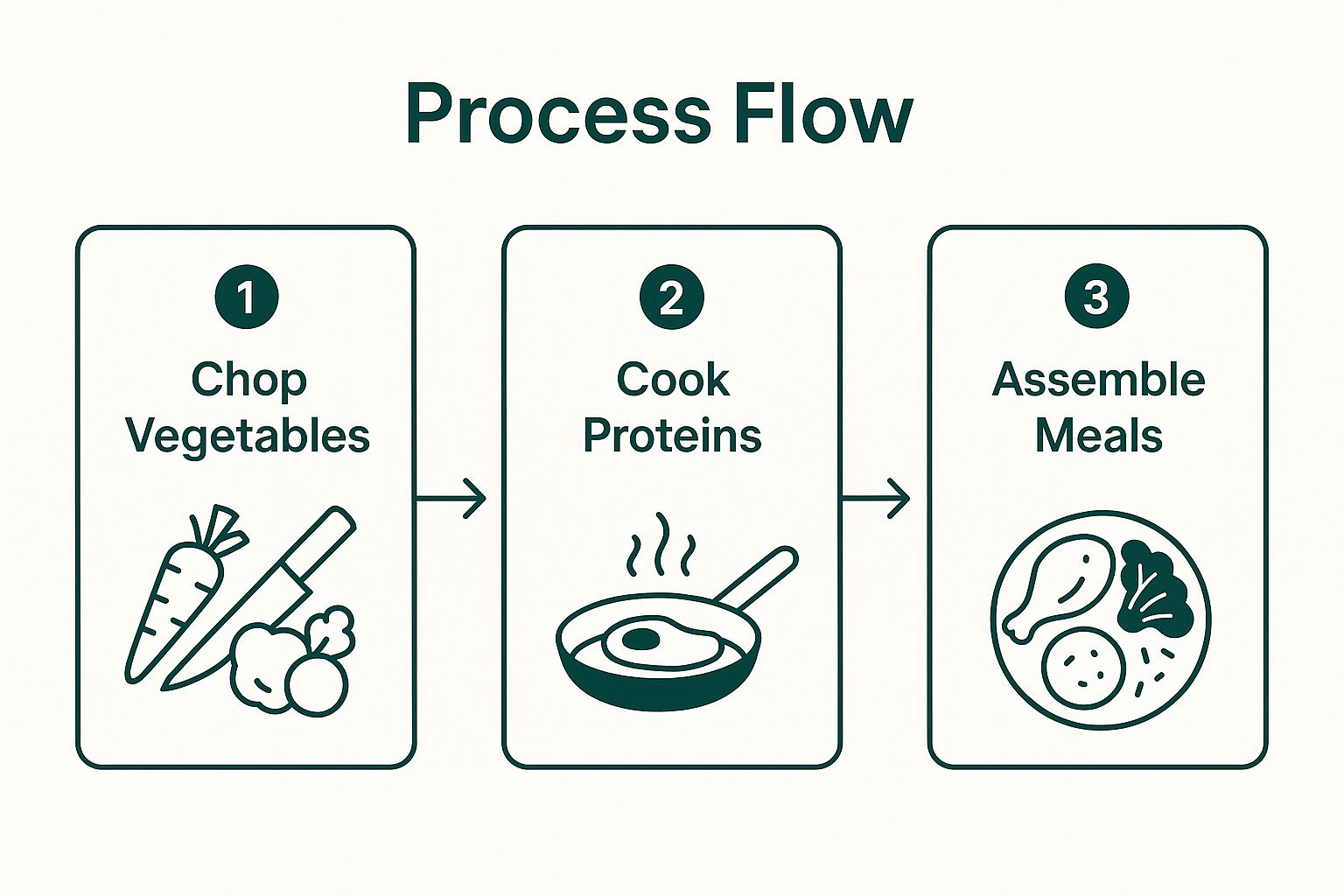 Process Flow

1
Chop Vegetables

2
Cook Proteins

3
Assemble Meals