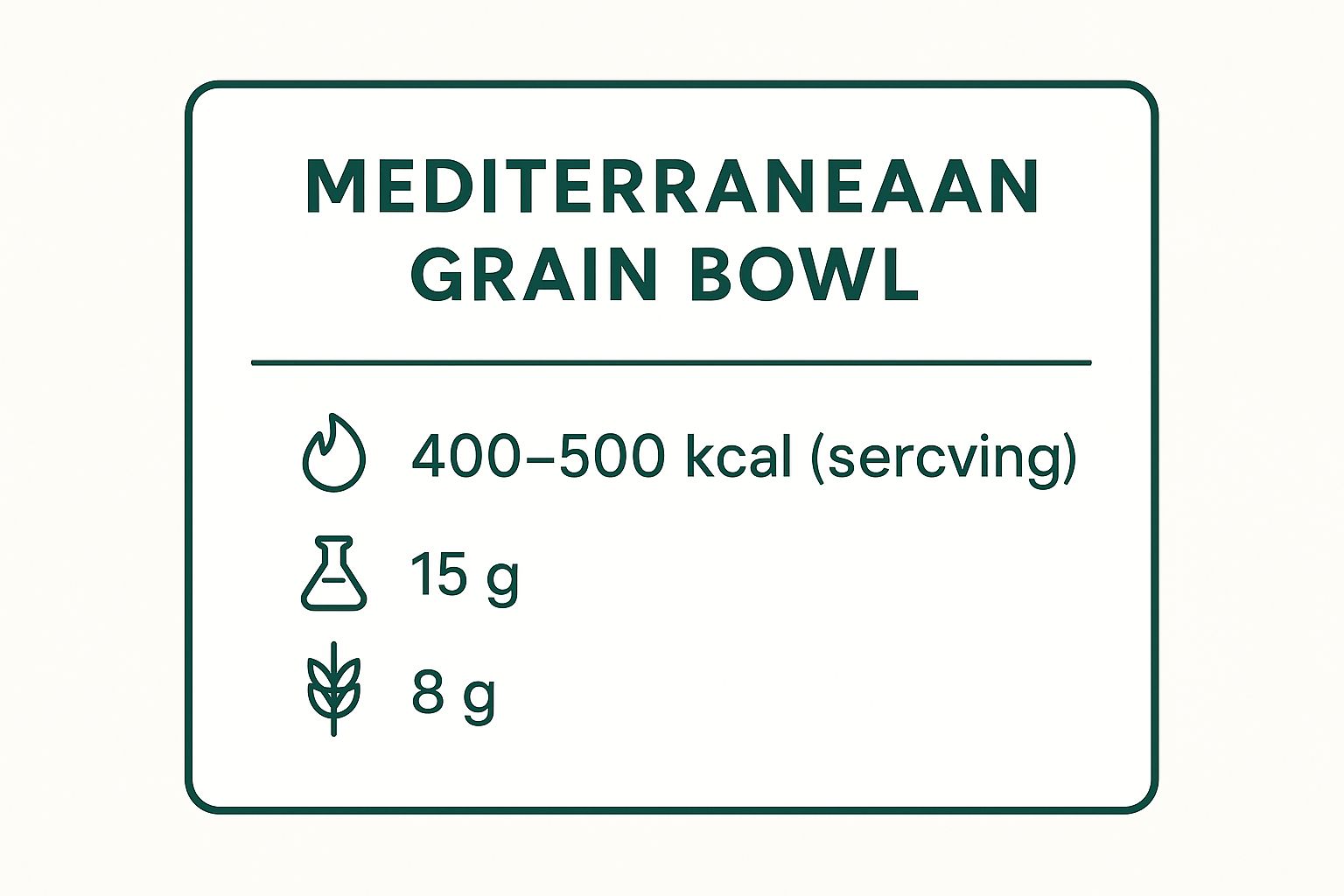 MEDITERRANEAAN GRAIN BOWL

400–500 kcal (sercving)

15 g

8 g